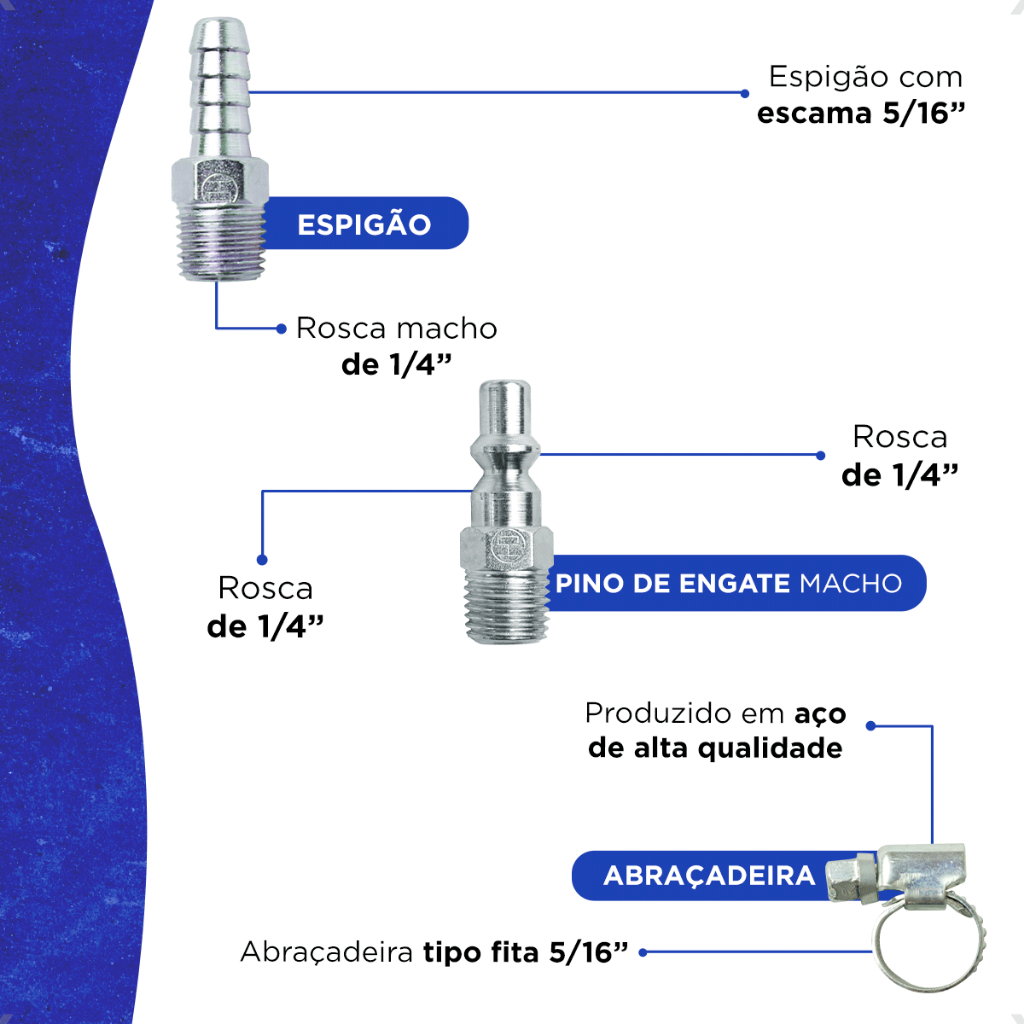 Espigão com escama 5/16”

ESPIGÃO

Rosca macho de 1/4”

Rosca de 1/4”

Rosca de 1/4”

PINO DE ENGATE MACHO

Produzido em aço de alta qualidade

ABRAÇADEIRA

Abraçadeira tipo fita 5/16”