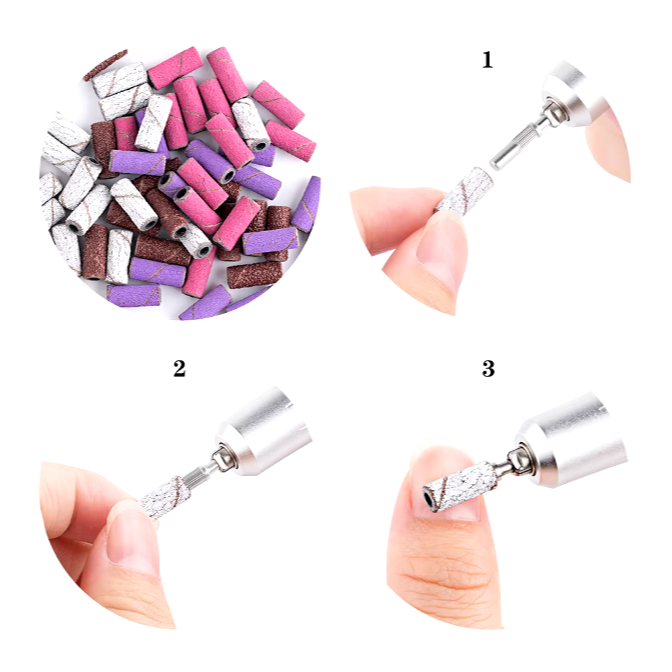 1

2

3