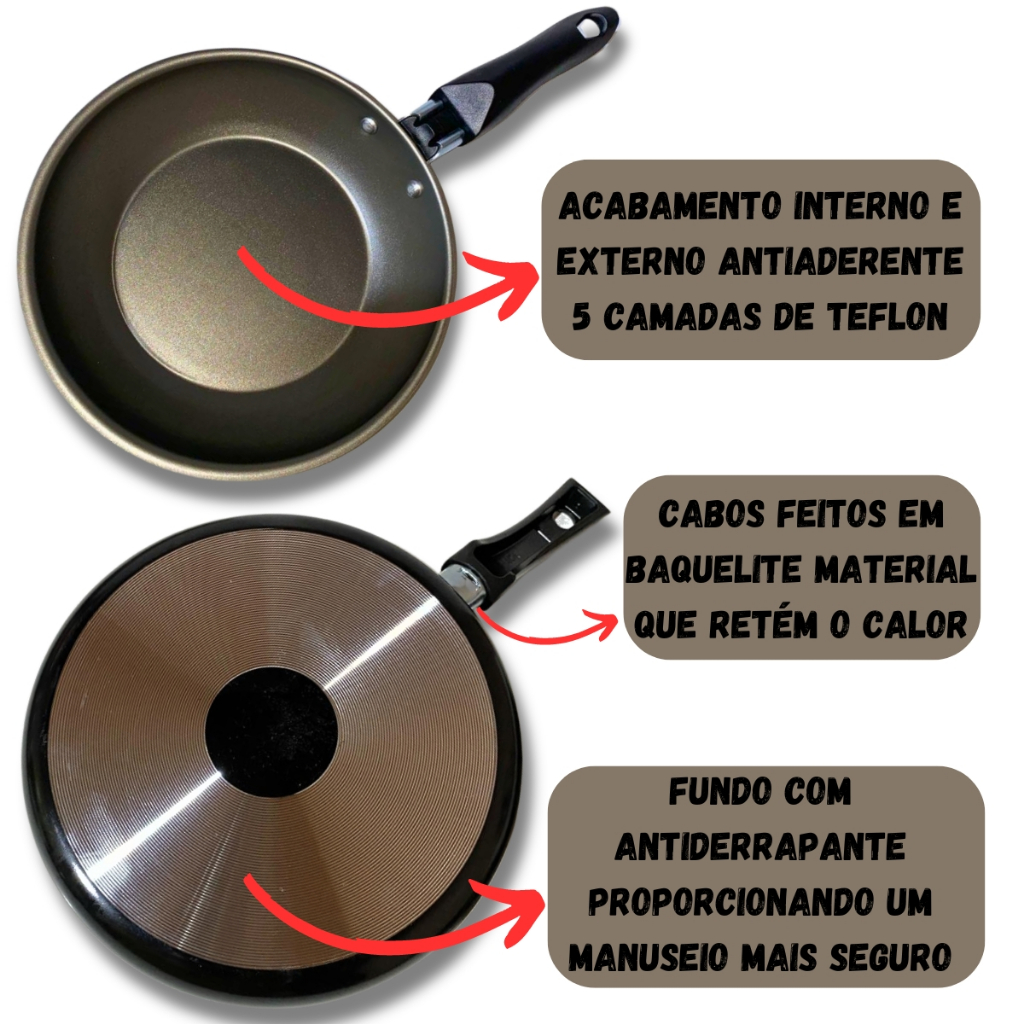 ACABAMENTO INTERNO E EXTERNO ANTIADERENTE 5 CAMADAS DE TEFLON

CABOS FEITOS EM BAQUELITE MATERIAL QUE RETÉM O CALOR

FUNDO COM ANTIDERRAPANTE PROPORCIONANDO UM MANUSEIO MAIS SEGURO