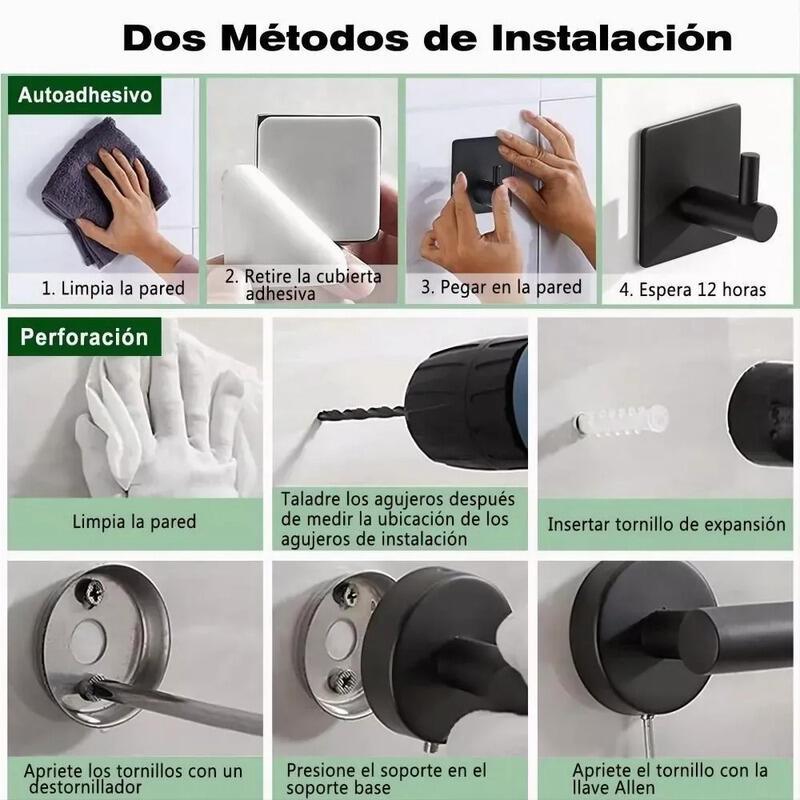 Dos Métodos de Instalación

Autoadhesivo

1. Limpia la pared

2. Retire la cubierta adhesiva

3. Pegar en la pared

4. Espera 12 horas

Perforación

Limpia la pared

Taladre los agujeros después de medir la ubicación de los agujeros de instalación

Insertar tornillo de expansión

Apriete los tornillos con un destornillador

Presione el soporte en el soporte base

Apriete el tornillo con la llave Allen