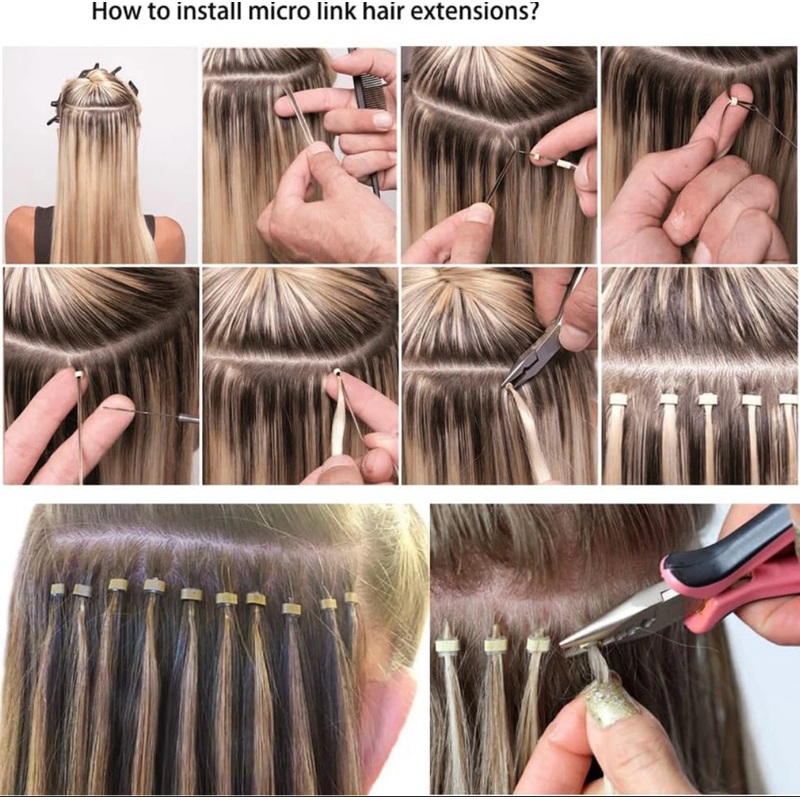 How to install micro link hair extensions?