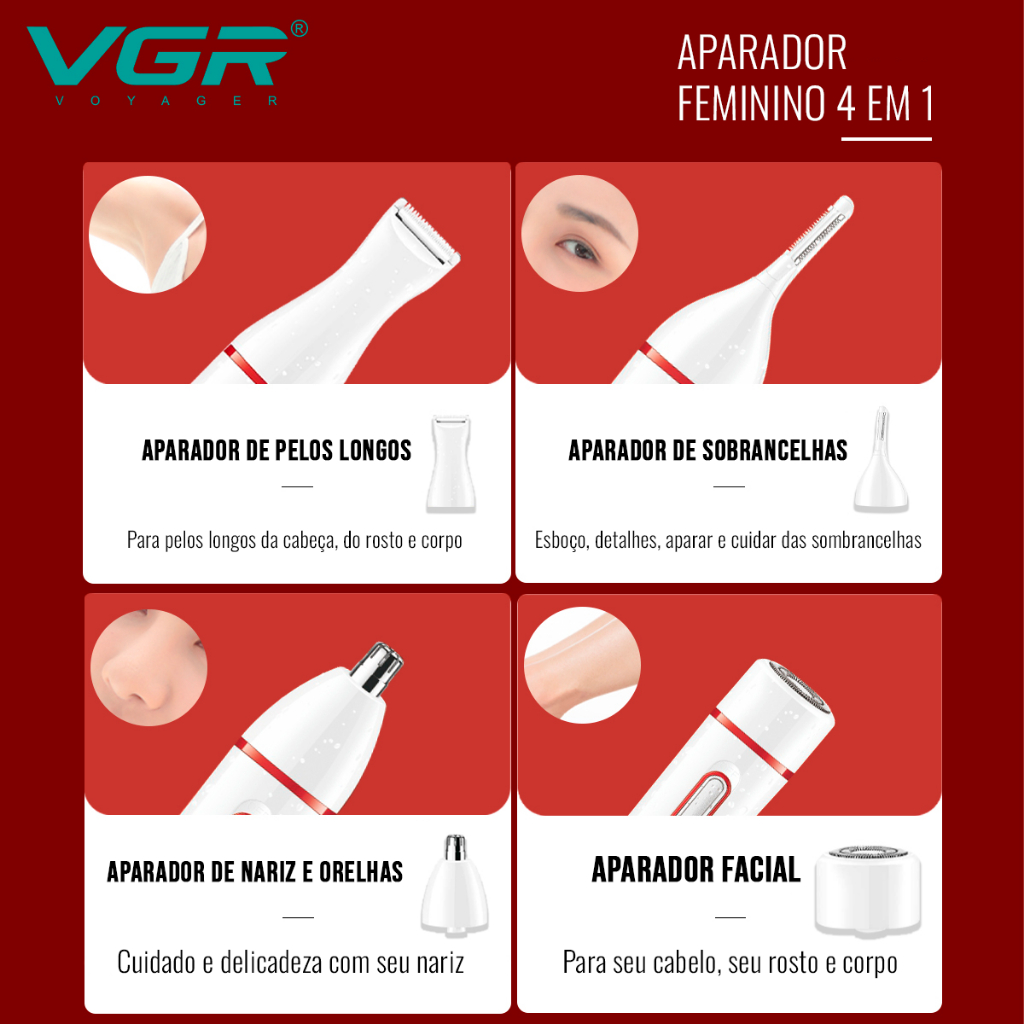 VGR®
VOYAGER

APARADOR FEMININO 4 EM 1

APARADOR DE PELOS LONGOS

Para pelos longos da cabeça, do rosto e corpo

APARADOR DE SOBRANCELHAS

Esboço, detalhes, aparar e cuidar das sombrancelhas

APARADOR DE NARIZ E ORELHAS

Cuidado e delicadeza com seu nariz

APARADOR FACIAL

Para seu cabelo, seu rosto e corpo