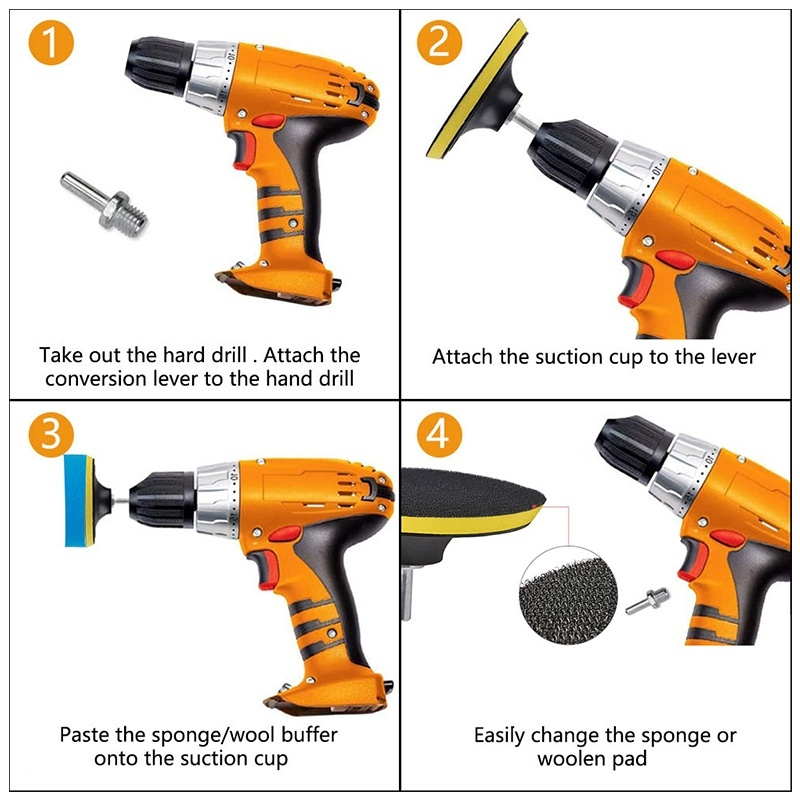 1

Take out the hard drill . Attach the conversion lever to the hand drill

2

Attach the suction cup to the lever

3

Paste the sponge/wool buffer onto the suction cup

4

Easily change the sponge or woolen pad