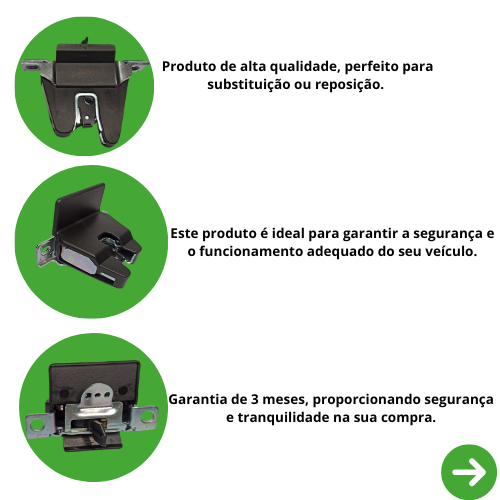 Produto de alta qualidade, perfeito para substituição ou reposição.

Este produto é ideal para garantir a segurança e o funcionamento adequado do seu veículo.

Garantia de 3 meses, proporcionando segurança e tranquilidade na sua compra.