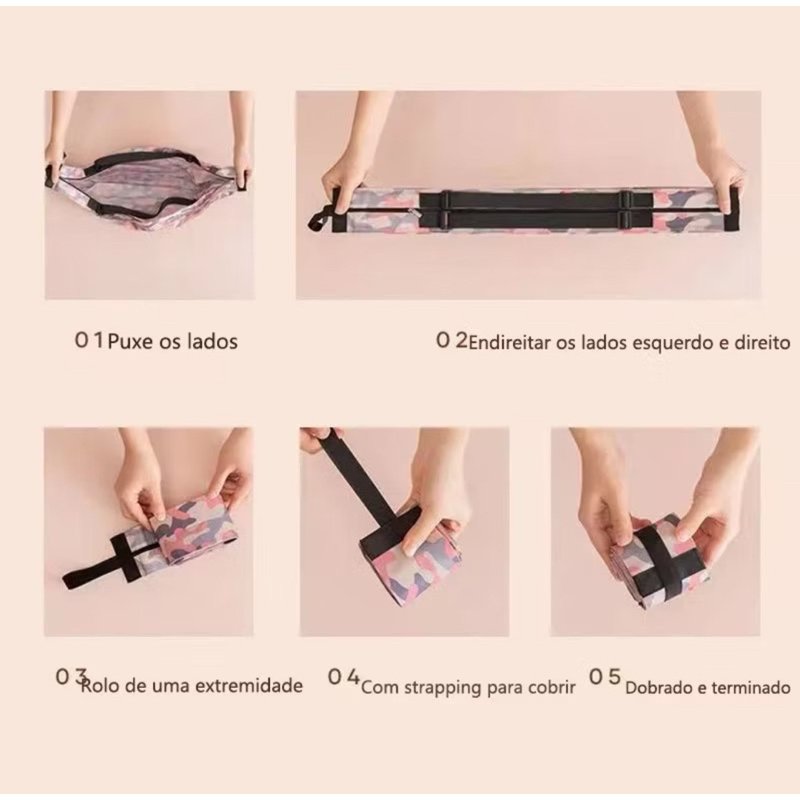 01 Puxe os lados

02 Endireitar os lados esquerdo e direito

03 Rolo de uma extremidade

04 Com strapping para cobrir

05 Dobrado e terminado