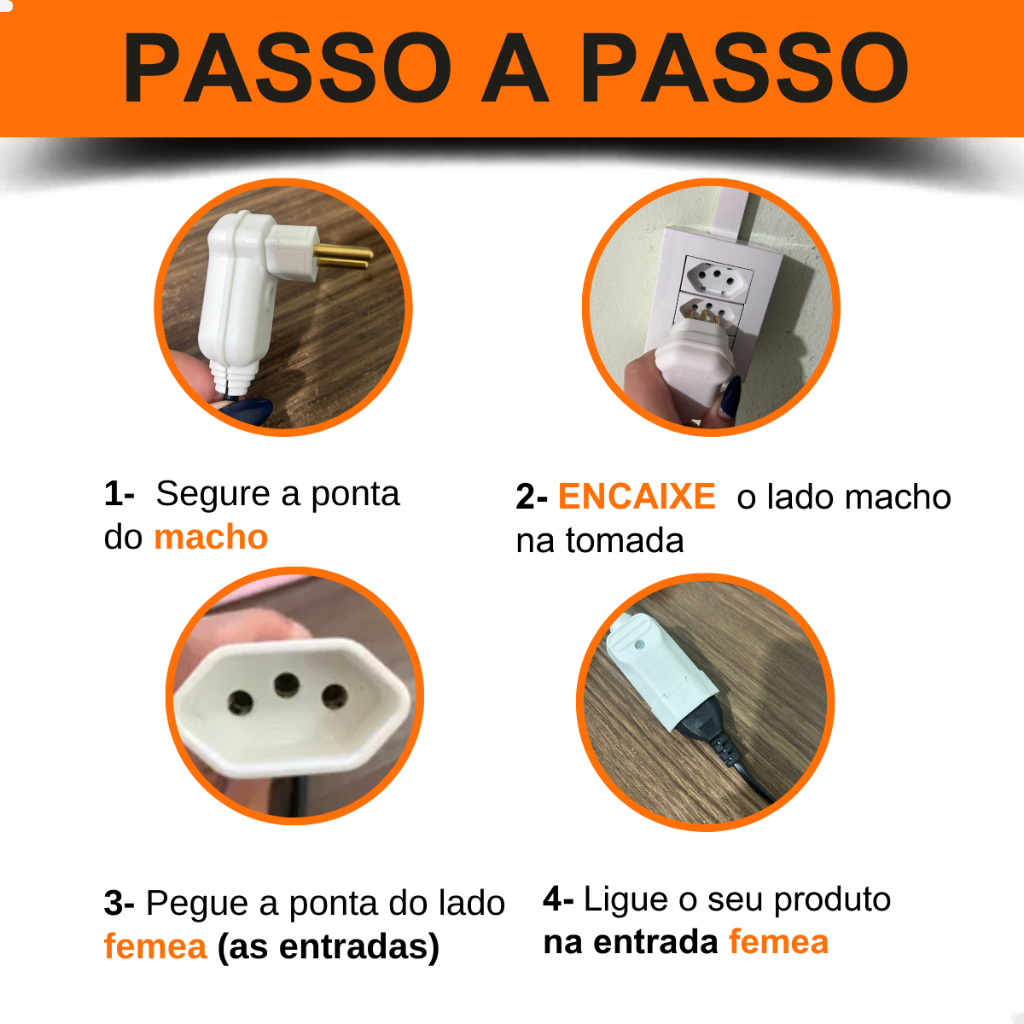 PASSO A PASSO

1- Segure a ponta do macho

2- ENCAIXE o lado macho na tomada

3- Pegue a ponta do lado femea (as entradas)

4- Ligue o seu produto na entrada femea