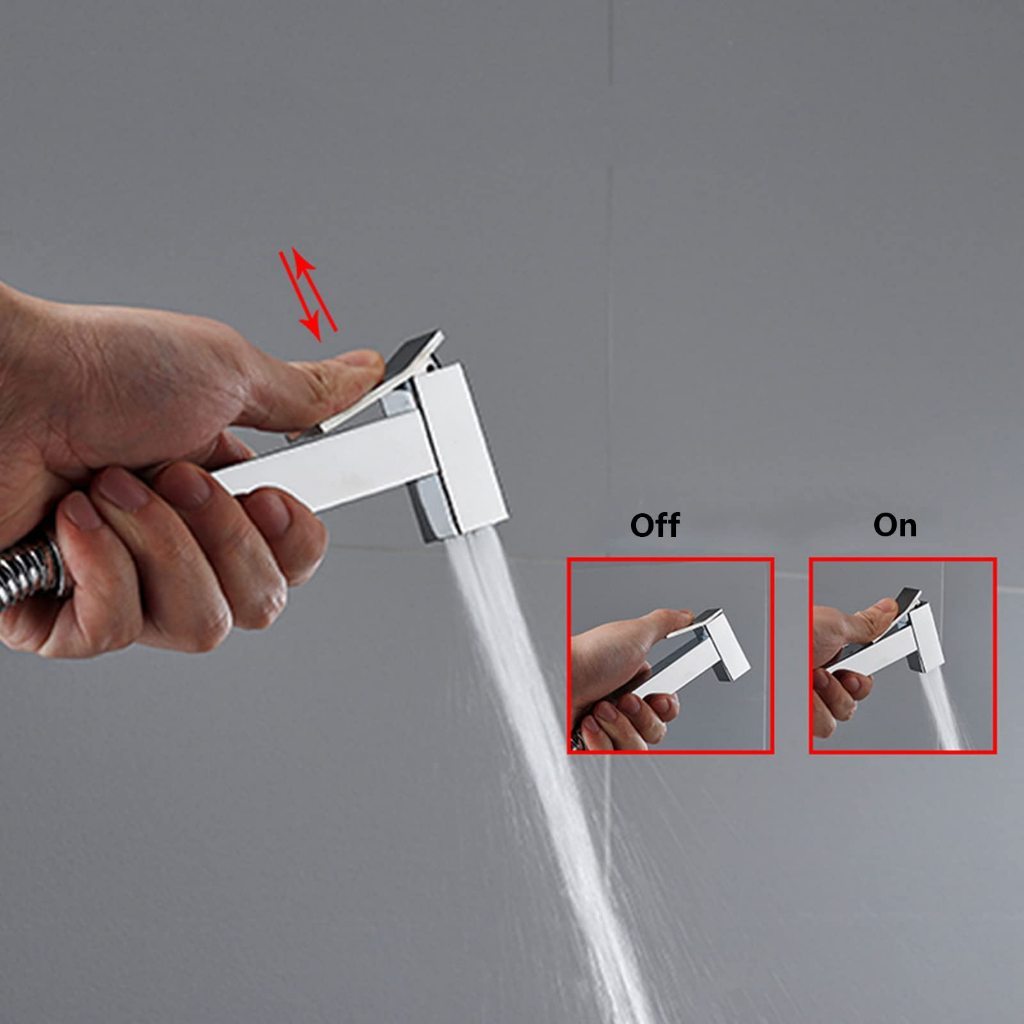 Off

On