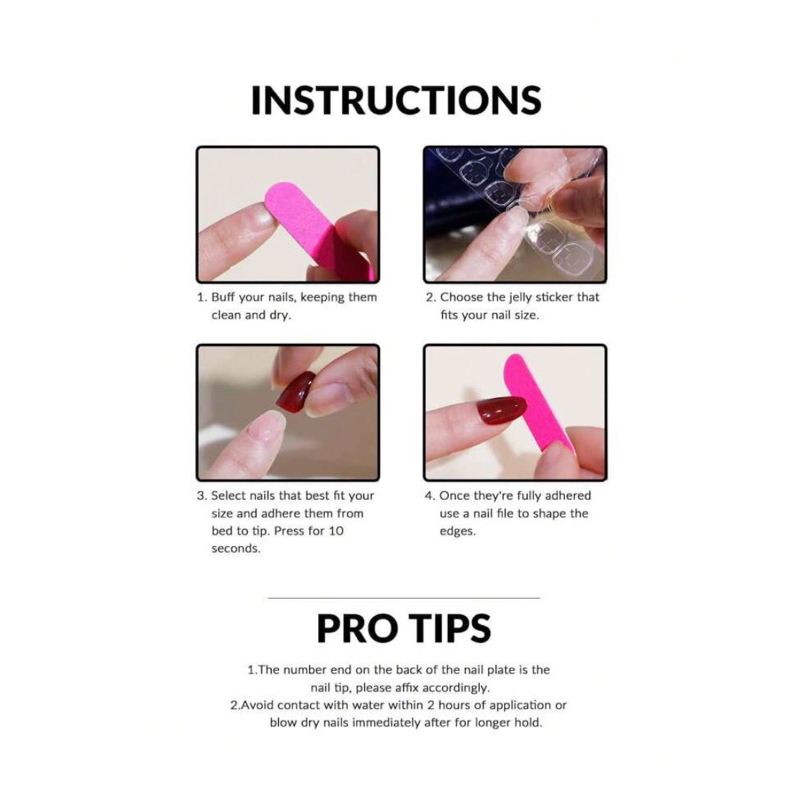 INSTRUCTIONS

1. Buff your nails, keeping them clean and dry.

2. Choose the jelly sticker that fits your nail size.

3. Select nails that best fit your size and adhere them from bed to tip. Press for 10 seconds.

4. Once they're fully adhered use a nail file to shape the edges.

PRO TIPS

1.The number end on the back of the nail plate is the nail tip, please affix accordingly.
2.Avoid contact with water within 2 hours of application or blow dry nails immediately after for longer hold.