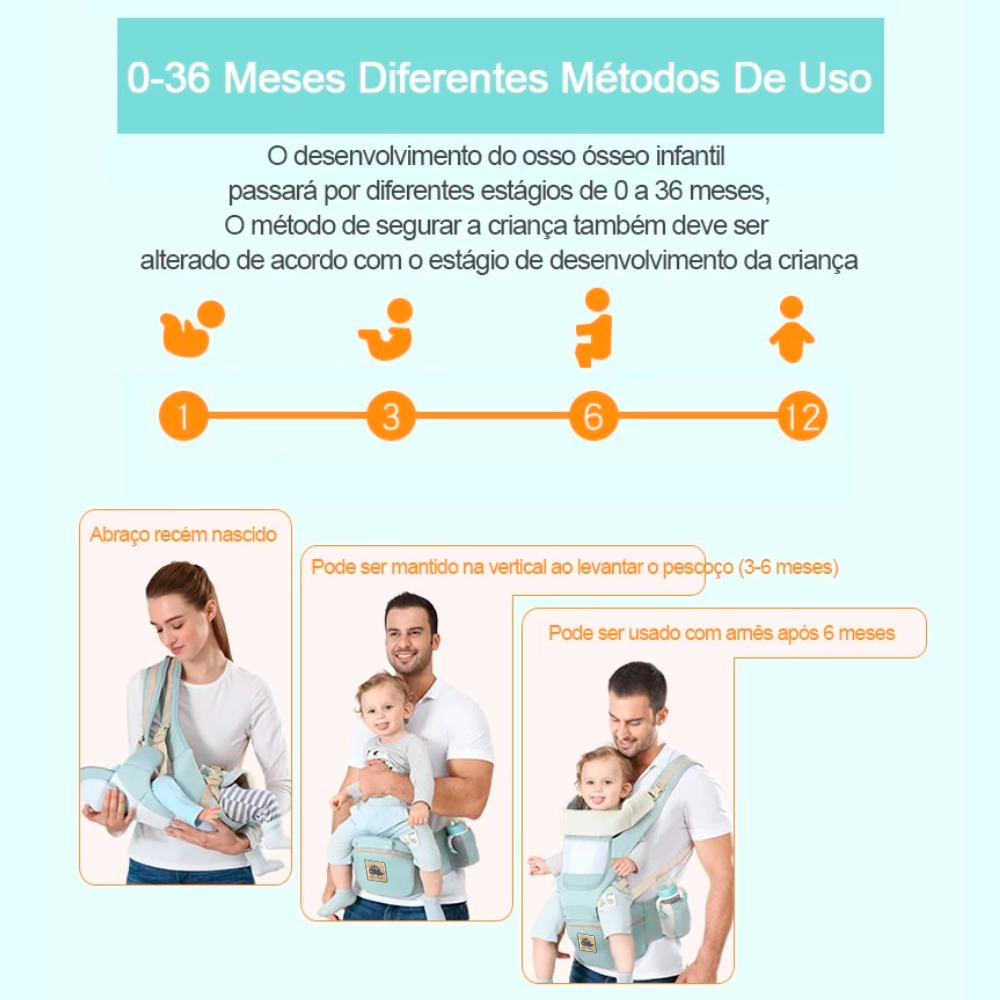 0-36 Meses Diferentes Métodos De Uso

O desenvolvimento do osso ósseo infantil passará por diferentes estágios de 0 a 36 meses, O método de segurar a criança também deve ser alterado de acordo com o estágio de desenvolvimento da criança

1
3
6
12

Abraço recém nascido

Pode ser mantido na vertical ao levantar o pescoço (3-6 meses)

Pode ser usado com arnês após 6 meses