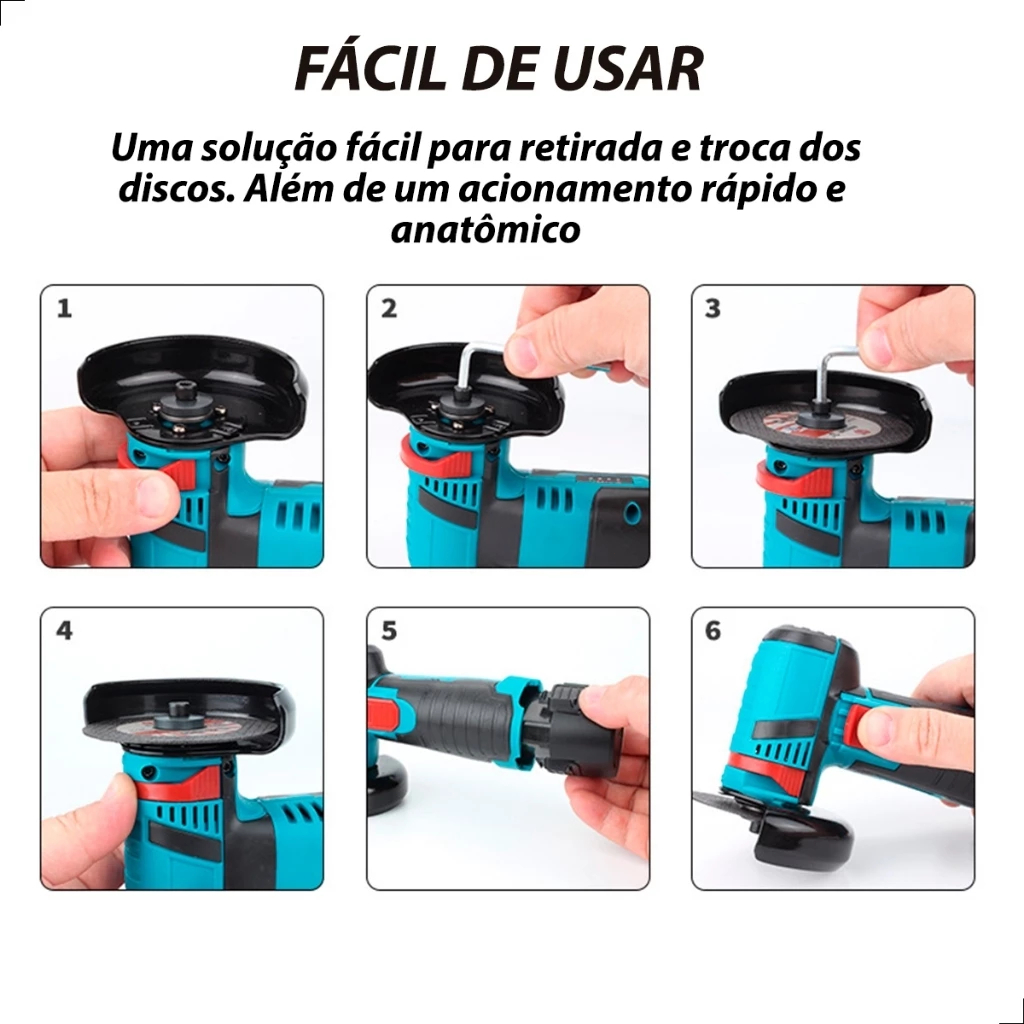 FÁCIL DE USAR

Uma solução fácil para retirada e troca dos discos. Além de um acionamento rápido e anatômico

1

2

3

4

5

6