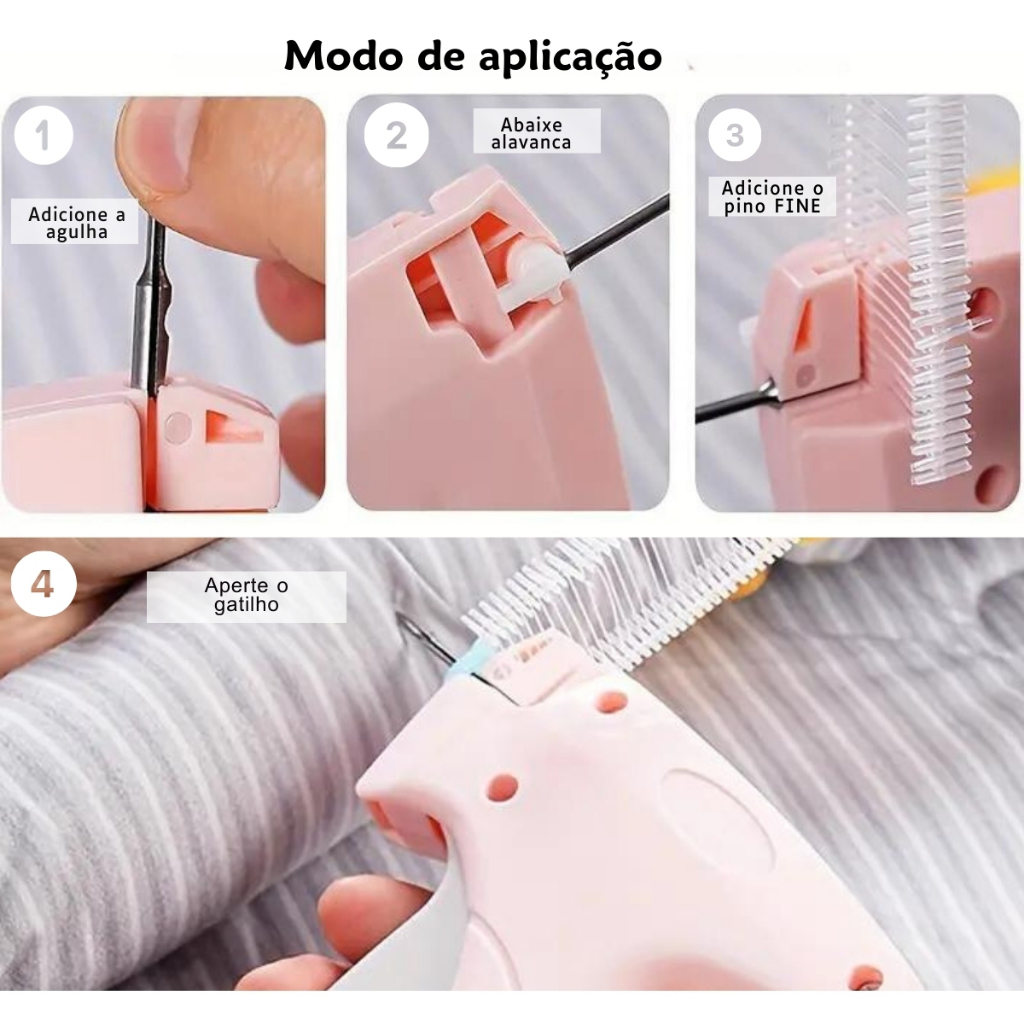 Modo de aplicação

1
Adicione a agulha

2
Abaixe alavanca

3
Adicione o pino FINE

4
Aperte o gatilho