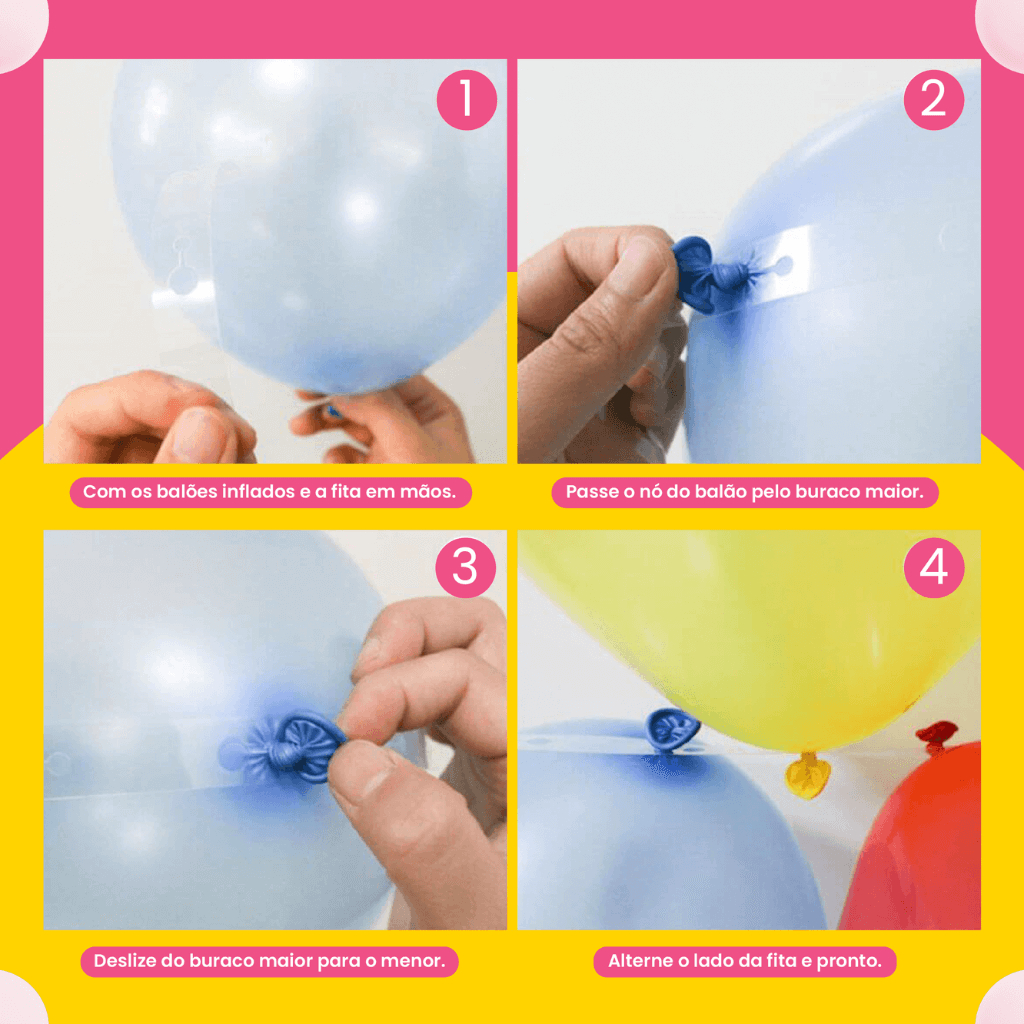 1

Com os balões inflados e a fita em mãos.

2

Passe o nó do balão pelo buraco maior.

3

Deslize do buraco maior para o menor.

4

Alterne o lado da fita e pronto.