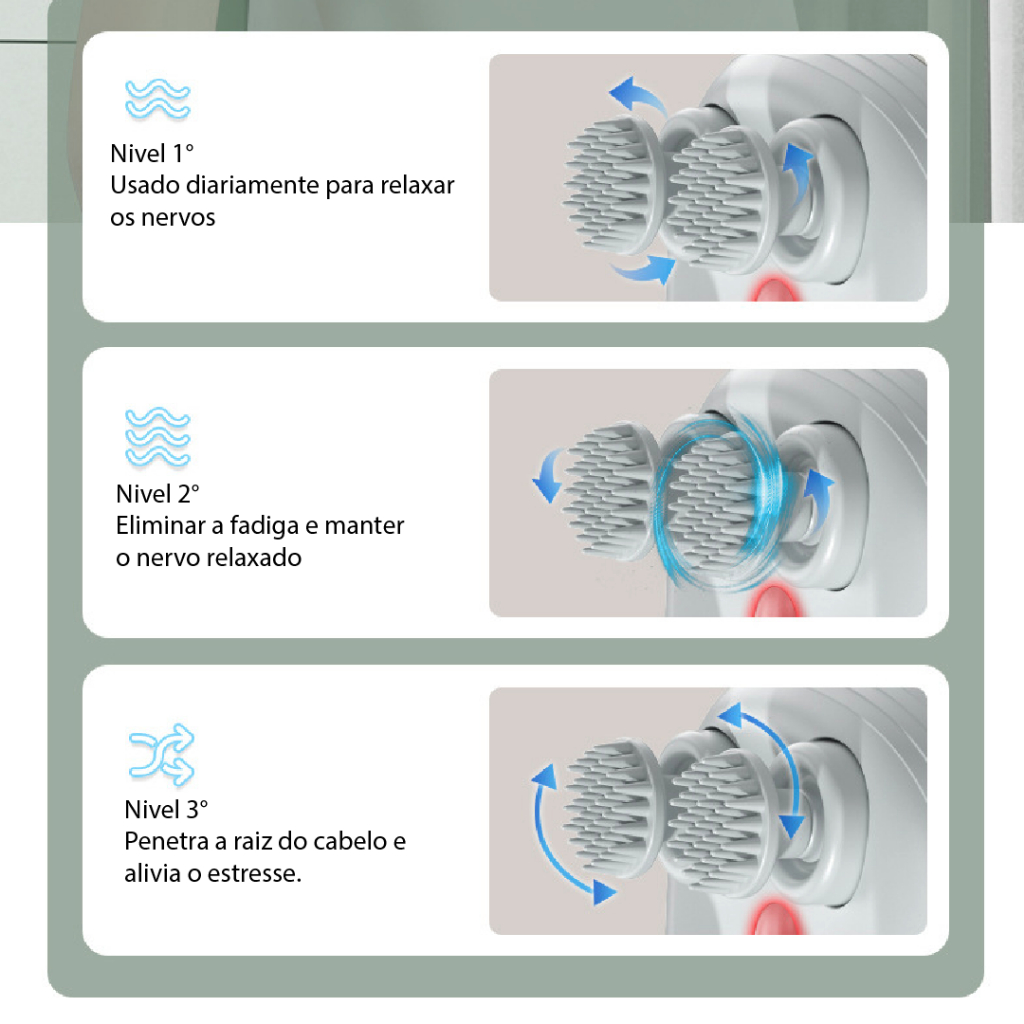 Nivel 1°
Usado diariamente para relaxar os nervos

Nivel 2°
Eliminar a fadiga e manter o nervo relaxado

Nivel 3°
Penetra a raiz do cabelo e alivia o estresse.