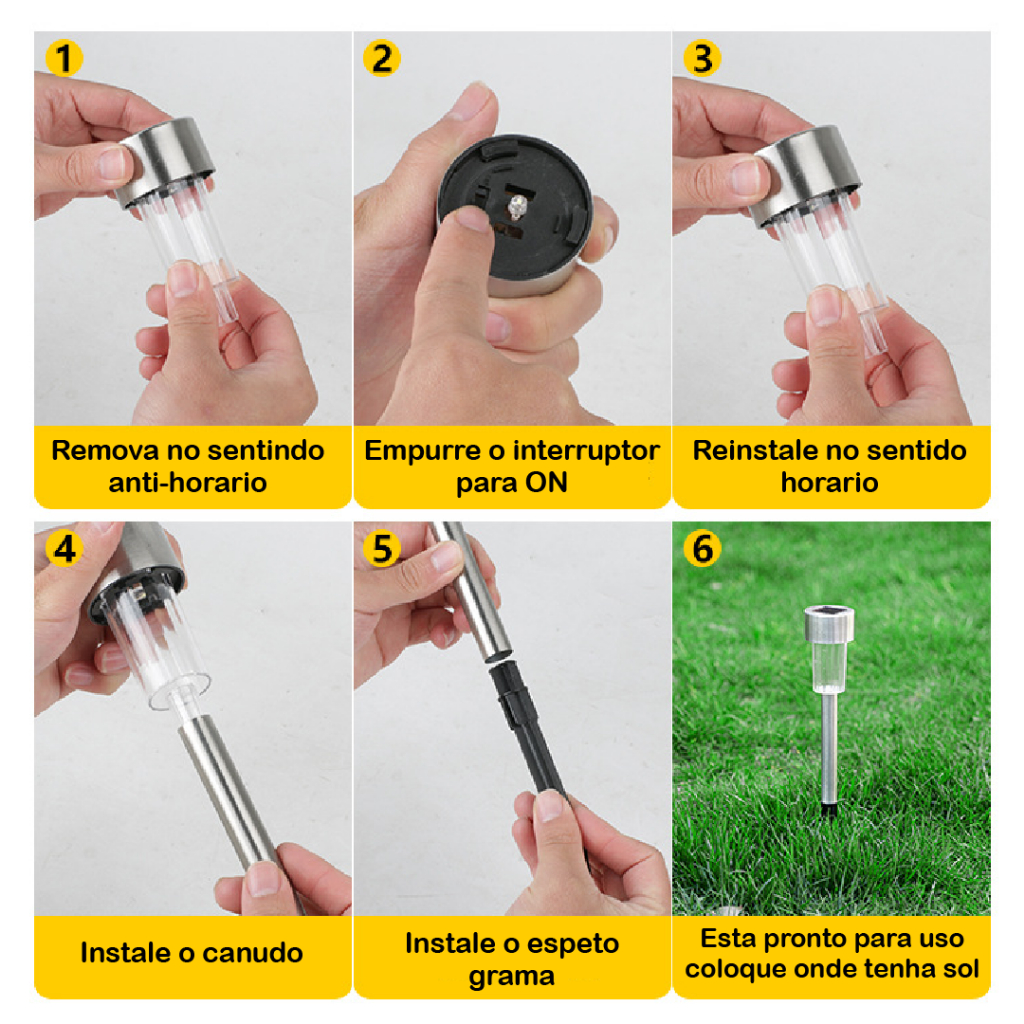 1

Remova no sentindo anti-horario

2

Empurre o interruptor para ON

3

Reinstale no sentido horario

4

Instale o canudo

5

Instale o espeto grama

6

Esta pronto para uso coloque onde tenha sol