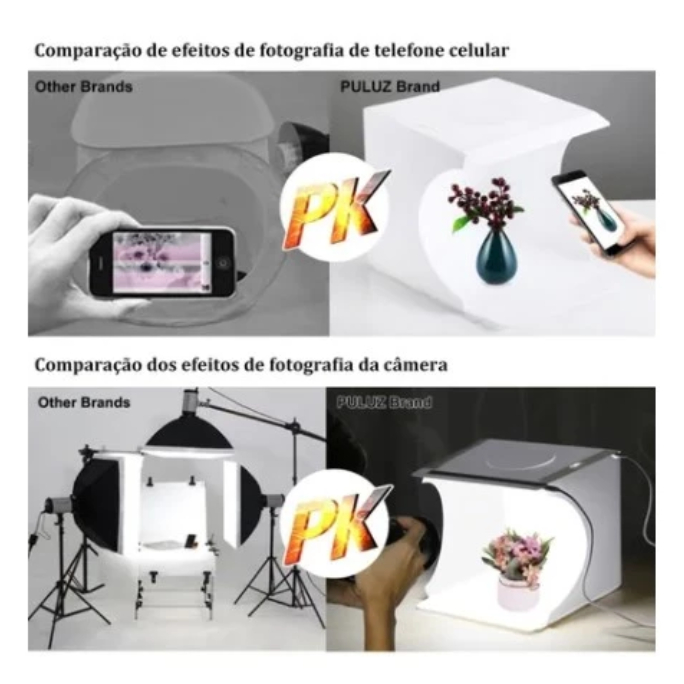 Comparação de efeitos de fotografia de telefone celular

Other Brands

PULUZ Brand

PK

Comparação dos efeitos de fotografia da câmera

Other Brands

PULUZ Brand

PK