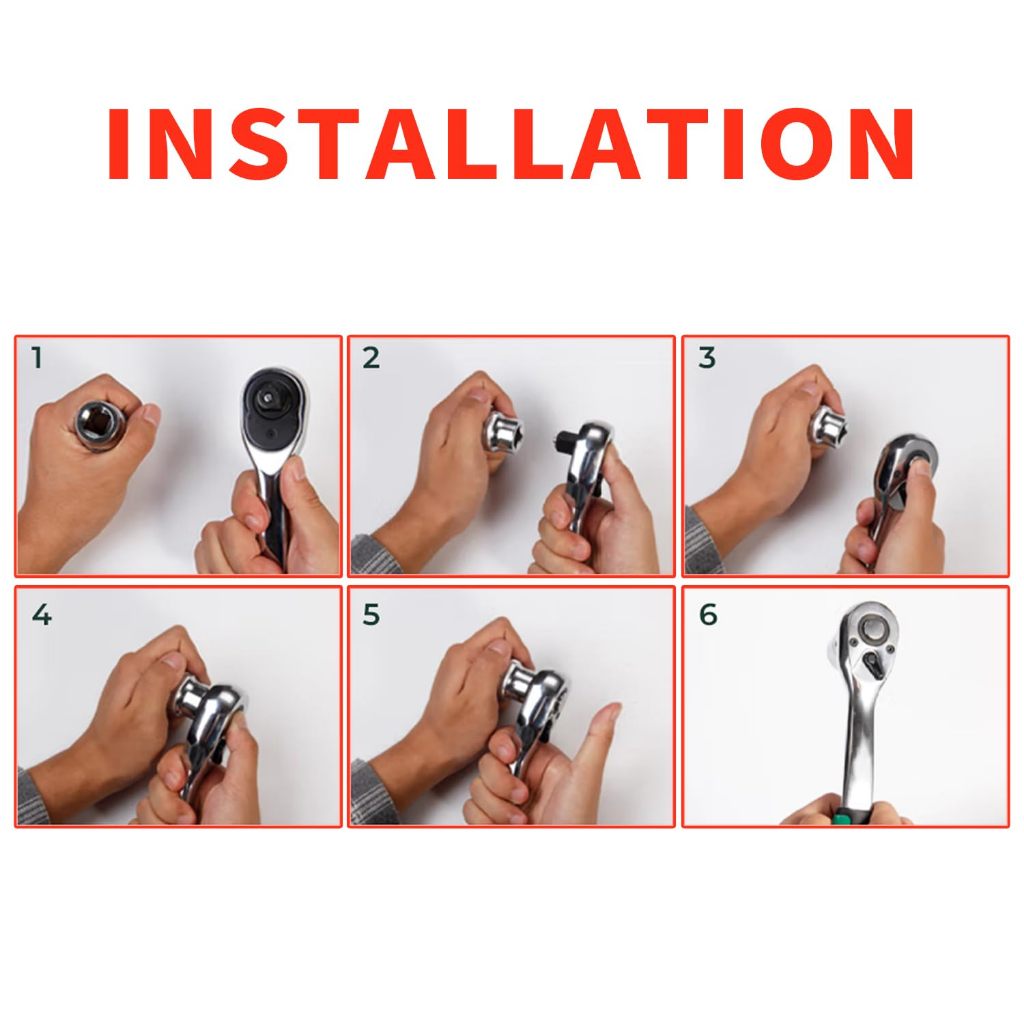 INSTALLATION

1

2

3

4

5

6