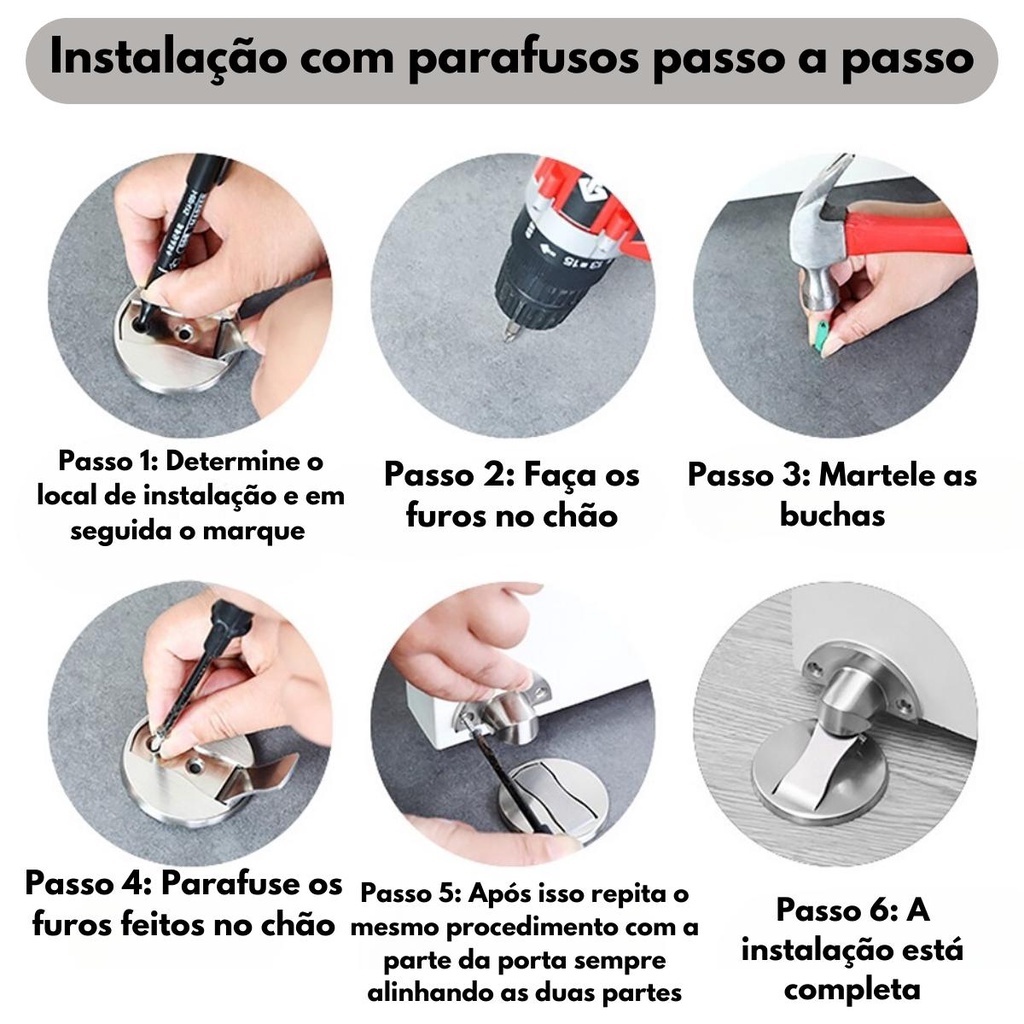 Instalação com parafusos passo a passo

Passo 1: Determine o local de instalação e em seguida o marque

Passo 2: Faça os furos no chão

Passo 3: Martele as buchas

Passo 4: Parafuse os furos feitos no chão

Passo 5: Após isso repita o mesmo procedimento com a parte da porta sempre alinhando as duas partes

Passo 6: A instalação está completa