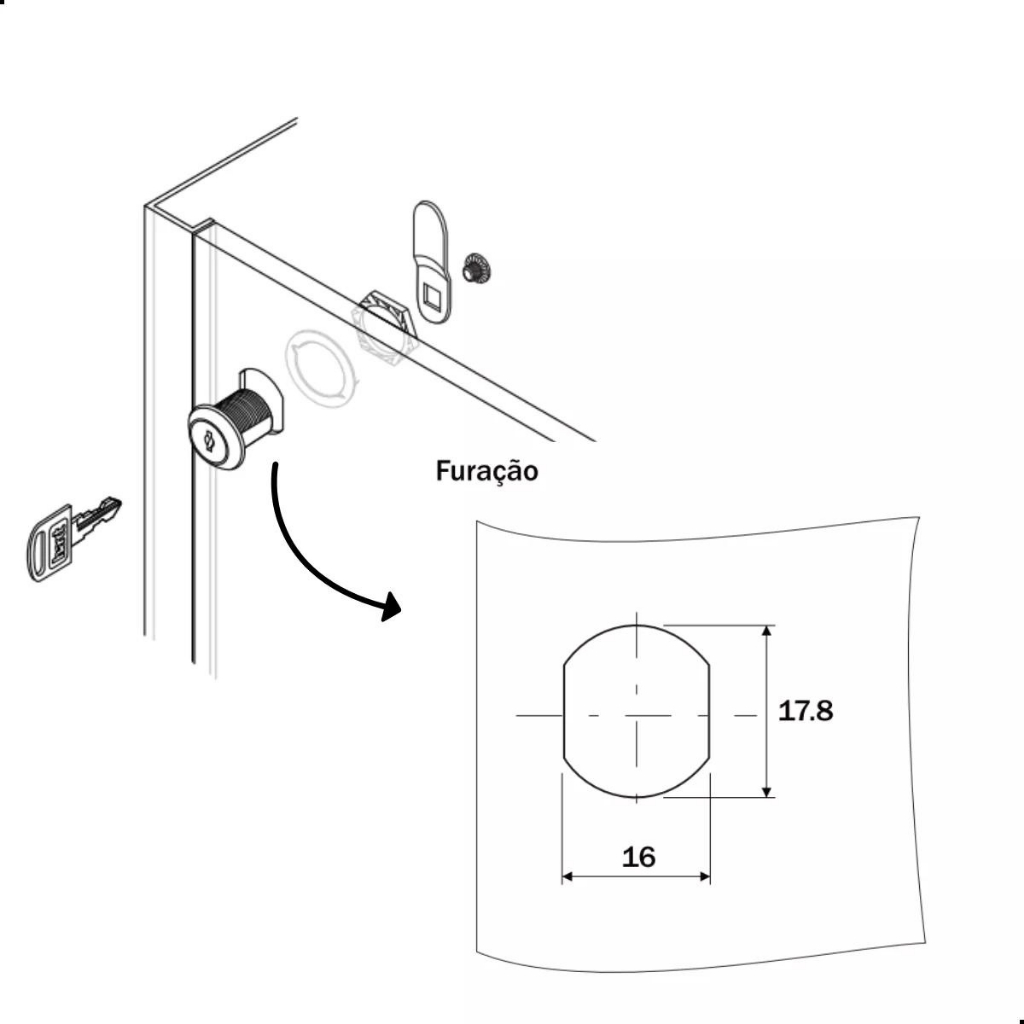 Furação

17.8

16