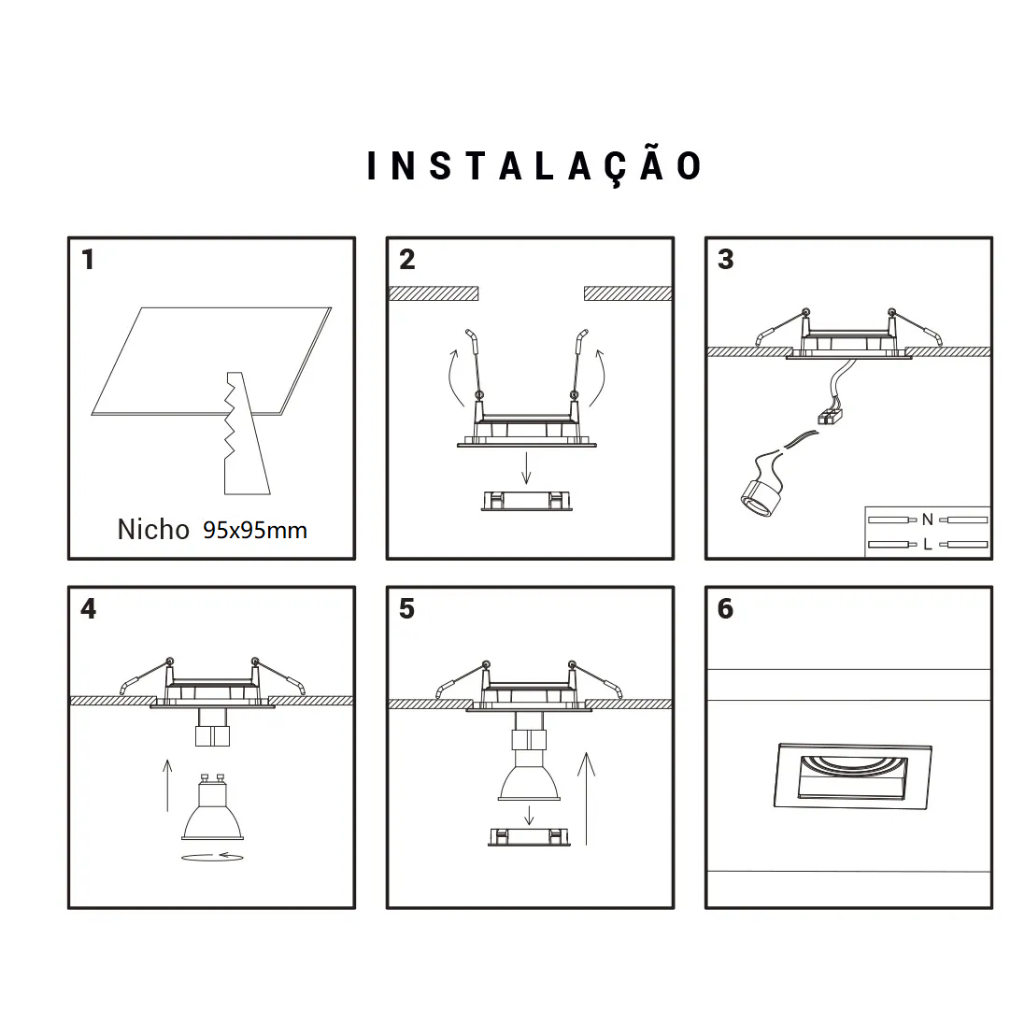 INSTALAÇÃO

1

Nicho 95x95mm

2

3

N

L

4

5

6