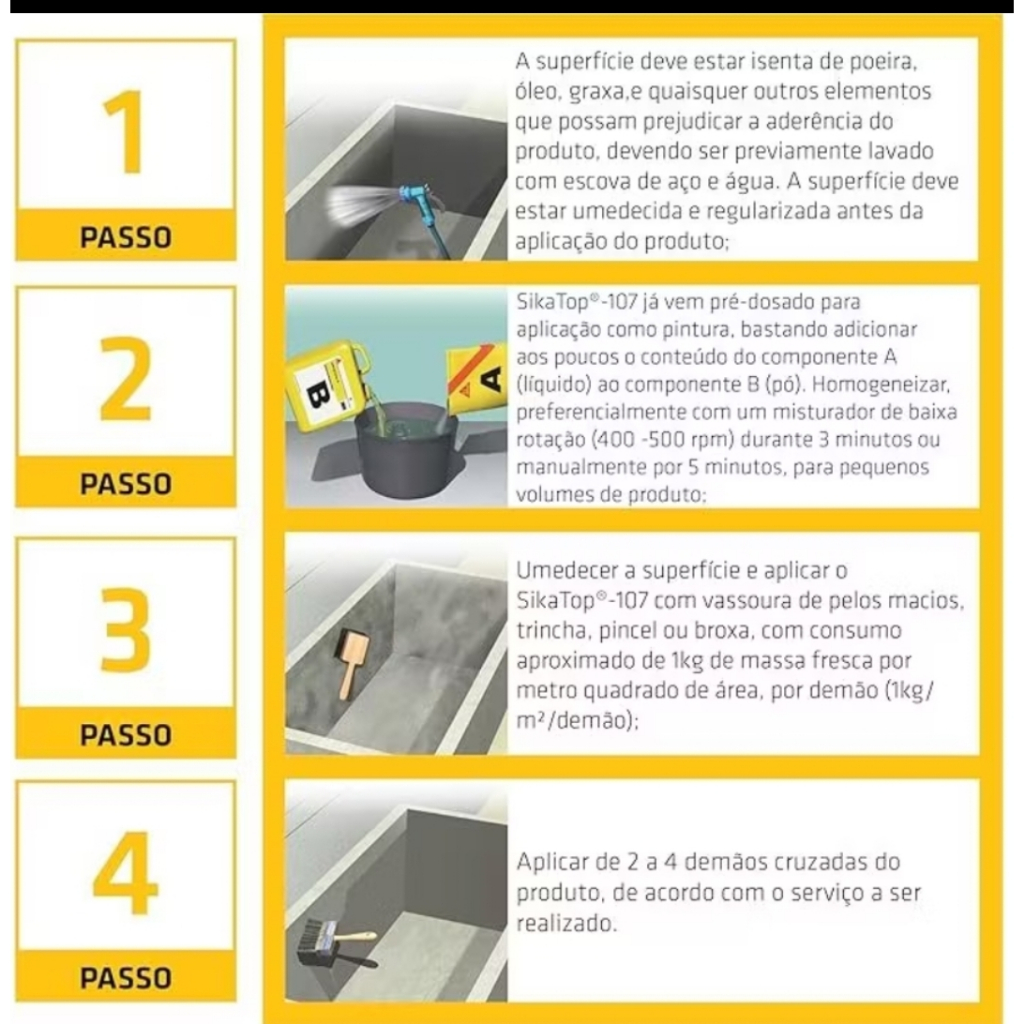 1

PASSO

A superfície deve estar isenta de poeira, óleo, graxa,e quaisquer outros elementos que possam prejudicar a aderência do produto, devendo ser previamente lavado com escova de aço e água. A superfície deve estar umedecida e regularizada antes da aplicação do produto;

2

PASSO

B

A

SikaTop®-107 já vem pré-dosado para aplicação como pintura, bastando adicionar aos poucos o conteúdo do componente A (líquido) ao componente B (pó). Homogeneizar, preferencialmente com um misturador de baixa rotação (400 -500 rpm) durante 3 minutos ou manualmente por 5 minutos, para pequenos volumes de produto;

3

PASSO

Umedecer a superfície e aplicar o SikaTop®-107 com vassoura de pelos macios, trincha, pincel ou broxa, com consumo aproximado de 1kg de massa fresca por metro quadrado de área, por demão (1kg/m²/demão);

4

PASSO

Aplicar de 2 a 4 demãos cruzadas do produto, de acordo com o serviço a ser realizado.