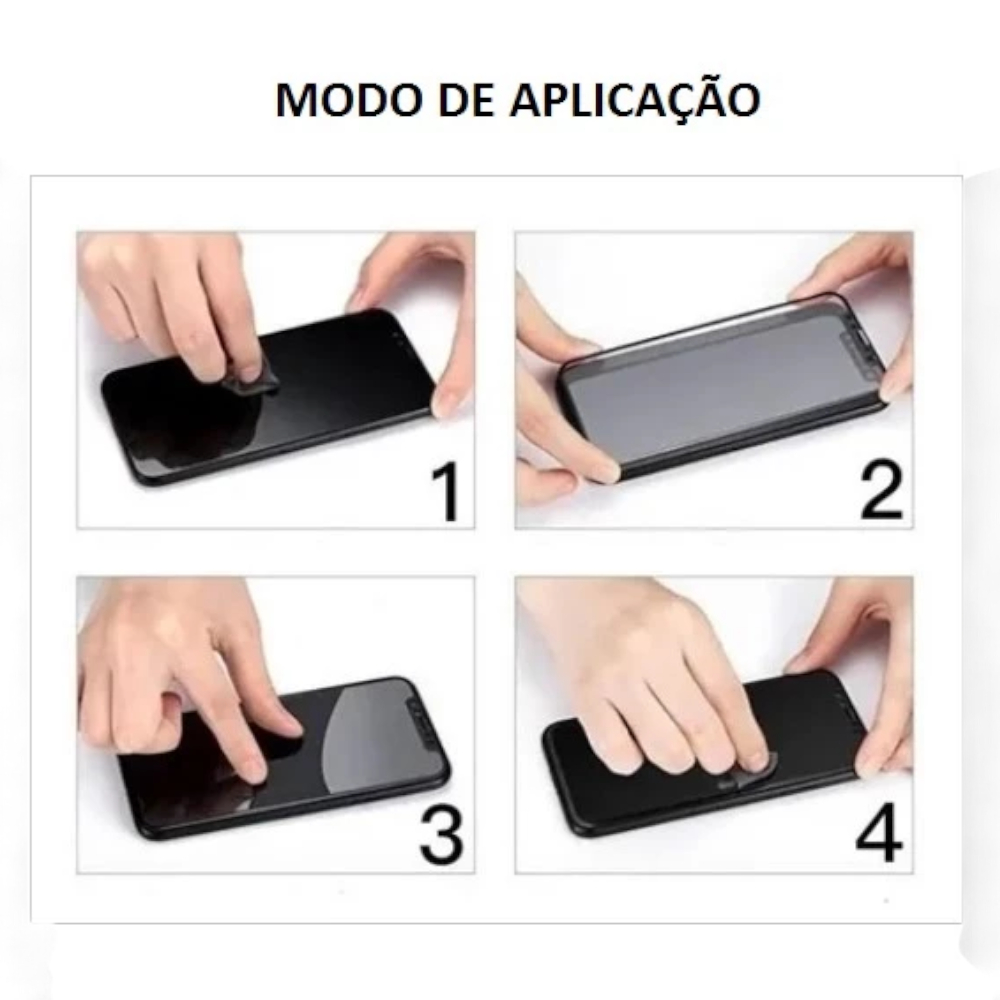 MODO DE APLICAÇÃO

1

2

3

4