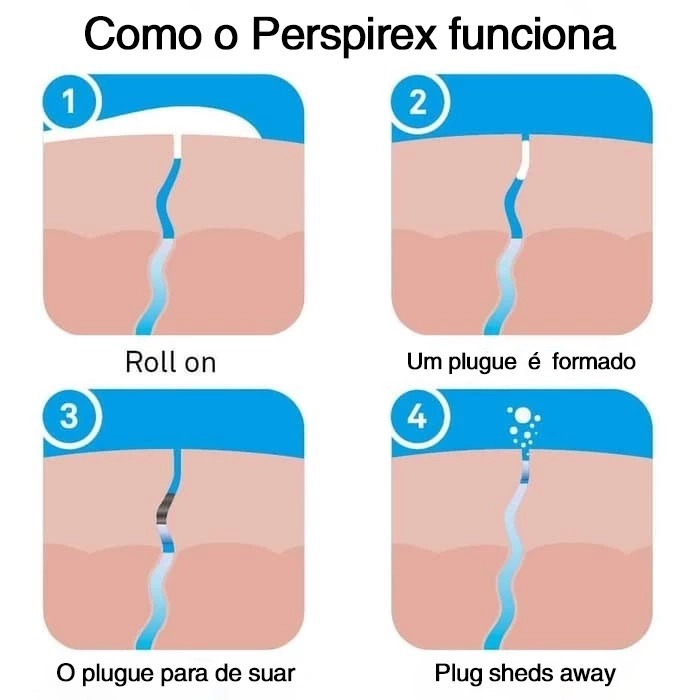 Como o Perspirex funciona

1

Roll on

2

Um plugue é formado

3

O plugue para de suar

4

Plug sheds away