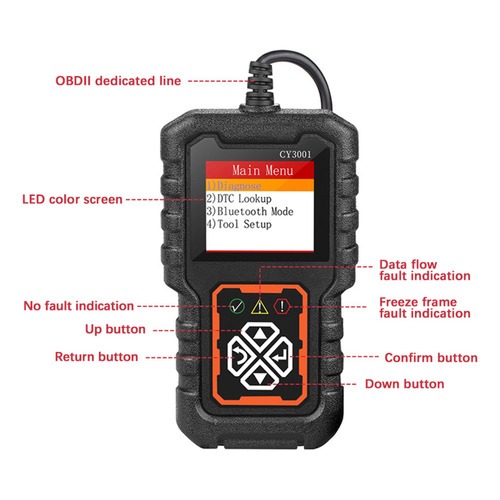 OBDII dedicated line

CY3001

Main Menu
1)Diagnose
2)DTC Lookup
3)Bluetooth Mode
4)Tool Setup

LED color screen

Data flow fault indication

No fault indication

Freeze frame fault indication

Up button

Return button

Confirm button

Down button