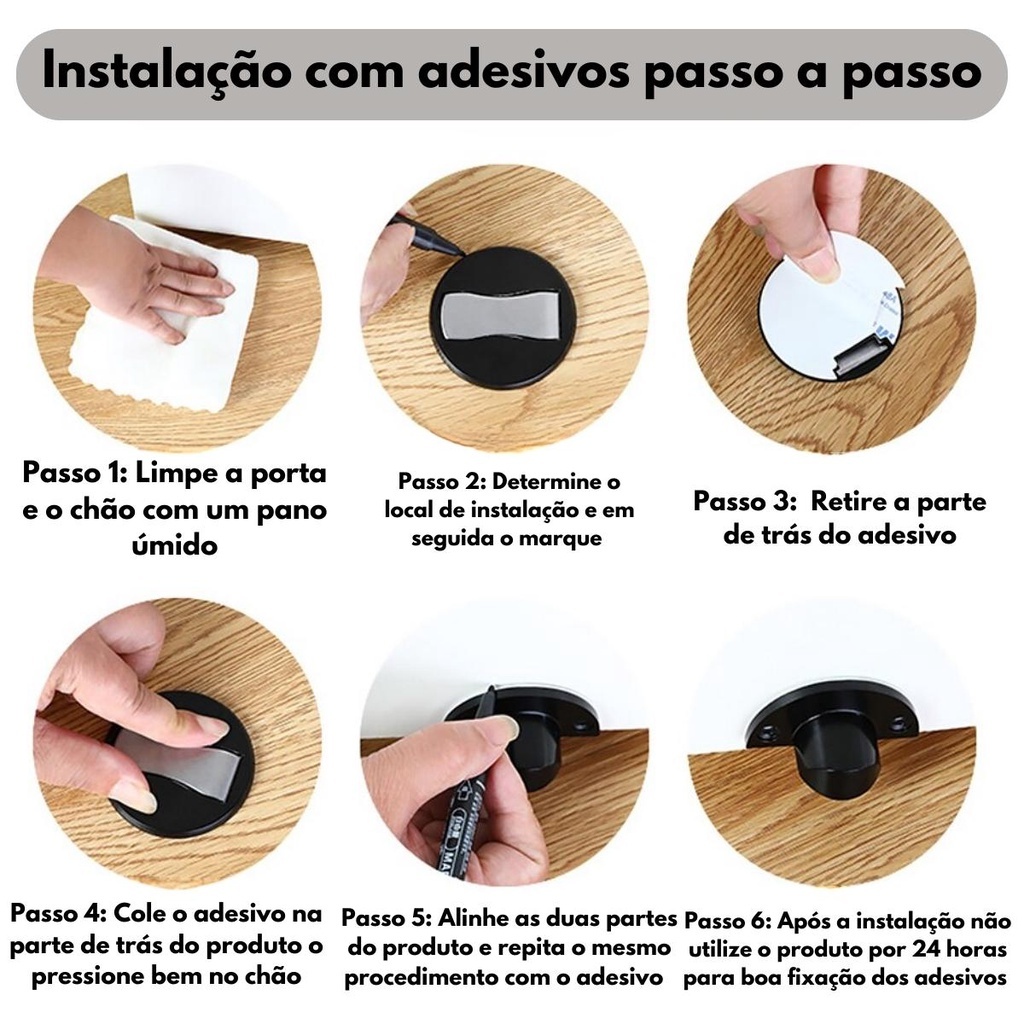 Instalação com adesivos passo a passo

Passo 1: Limpe a porta e o chão com um pano úmido

Passo 2: Determine o local de instalação e em seguida o marque

Passo 3: Retire a parte de trás do adesivo

Passo 4: Cole o adesivo na parte de trás do produto o pressione bem no chão

Passo 5: Alinhe as duas partes do produto e repita o mesmo procedimento com o adesivo

Passo 6: Após a instalação não utilize o produto por 24 horas para boa fixação dos adesivos