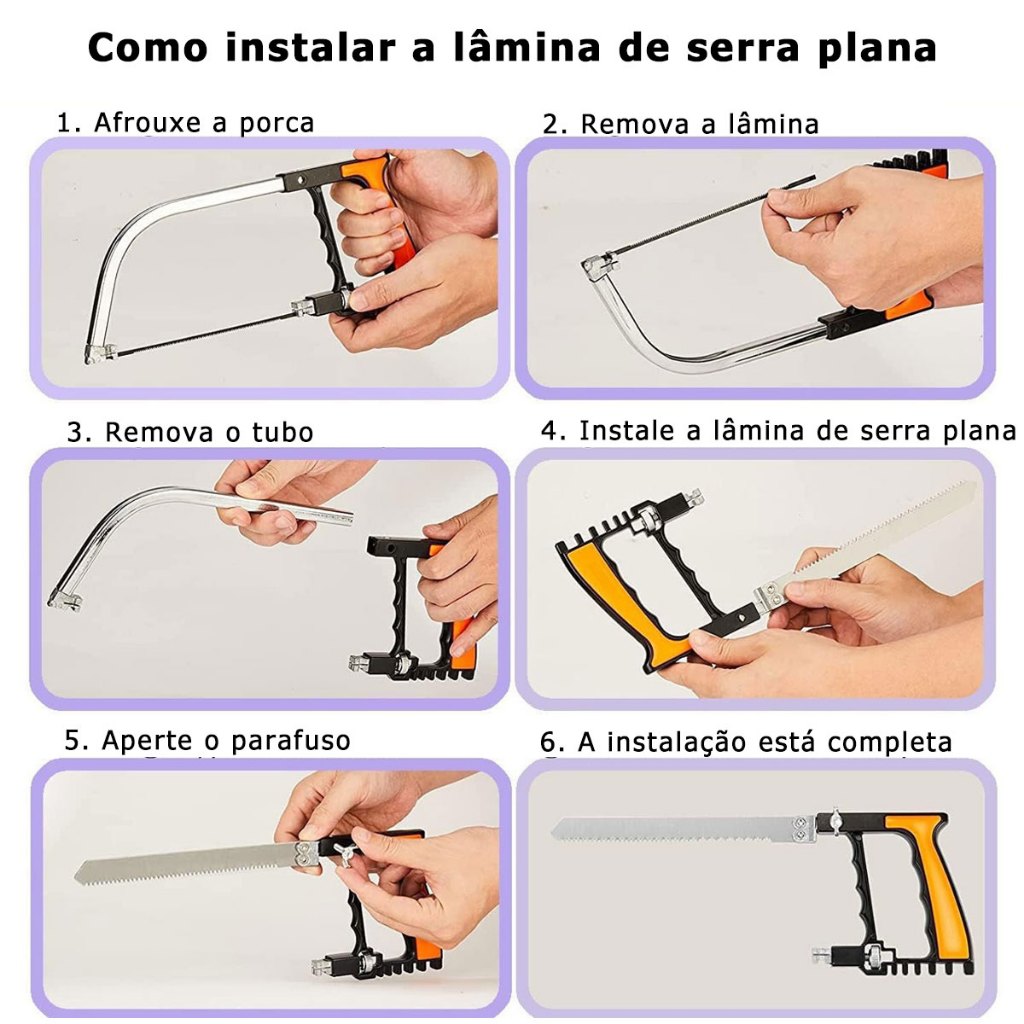 Como instalar a lâmina de serra plana

1. Afrouxe a porca

2. Remova a lâmina

3. Remova o tubo

4. Instale a lâmina de serra plana

5. Aperte o parafuso

6. A instalação está completa