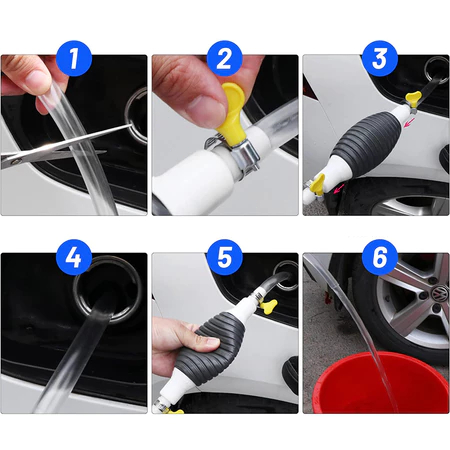 1

2

3

4

5

6