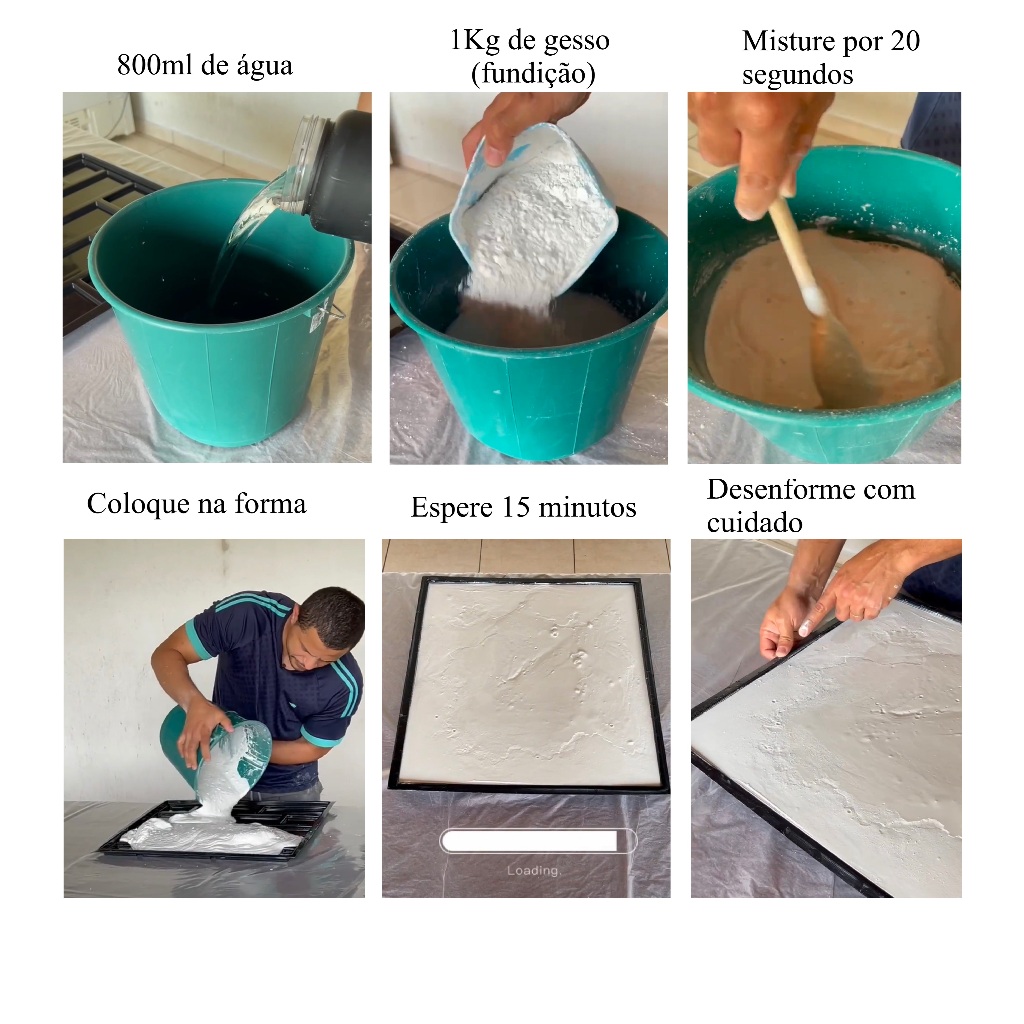 800ml de água

1Kg de gesso
(fundição)

Misture por 20 segundos

Coloque na forma

Espere 15 minutos

Loading.

Desenforme com cuidado