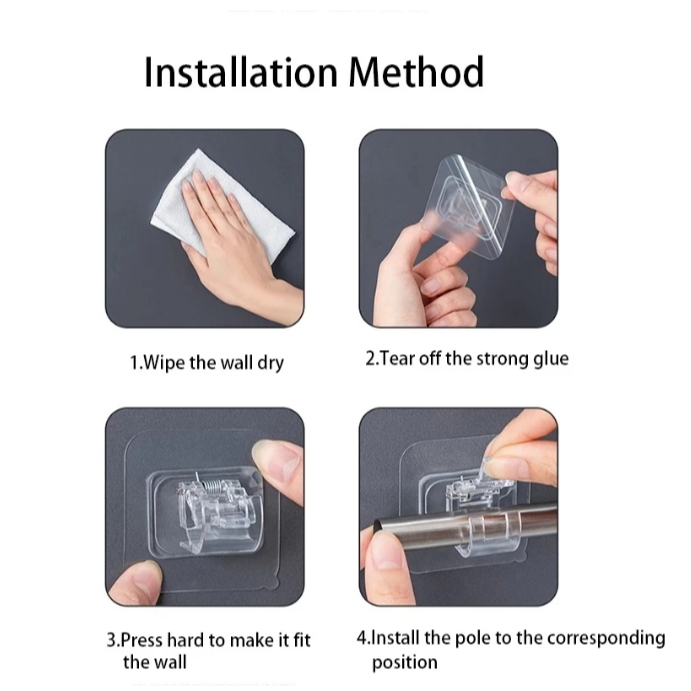 Installation Method

1.Wipe the wall dry

2.Tear off the strong glue

3.Press hard to make it fit the wall

4.Install the pole to the corresponding position