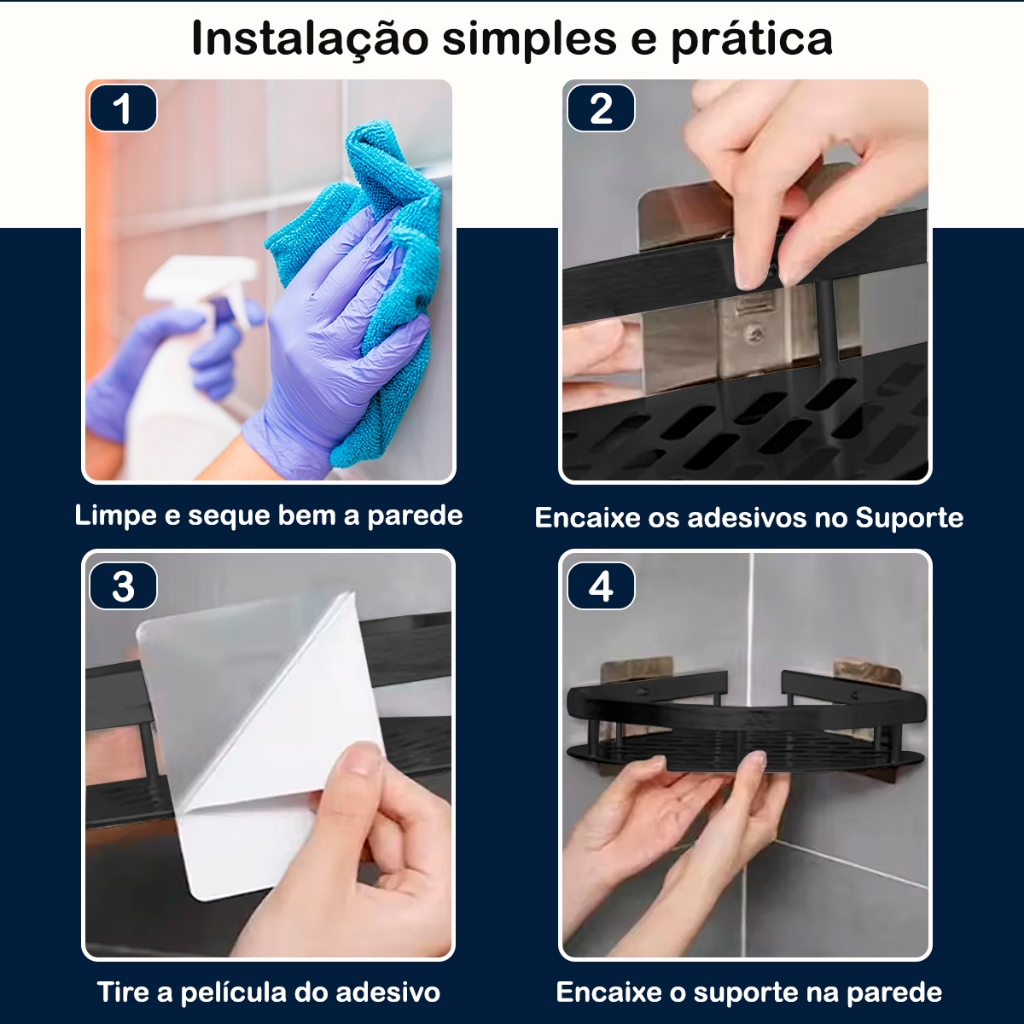 Instalação simples e prática

1

Limpe e seque bem a parede

2

Encaixe os adesivos no Suporte

3

Tire a película do adesivo

4

Encaixe o suporte na parede