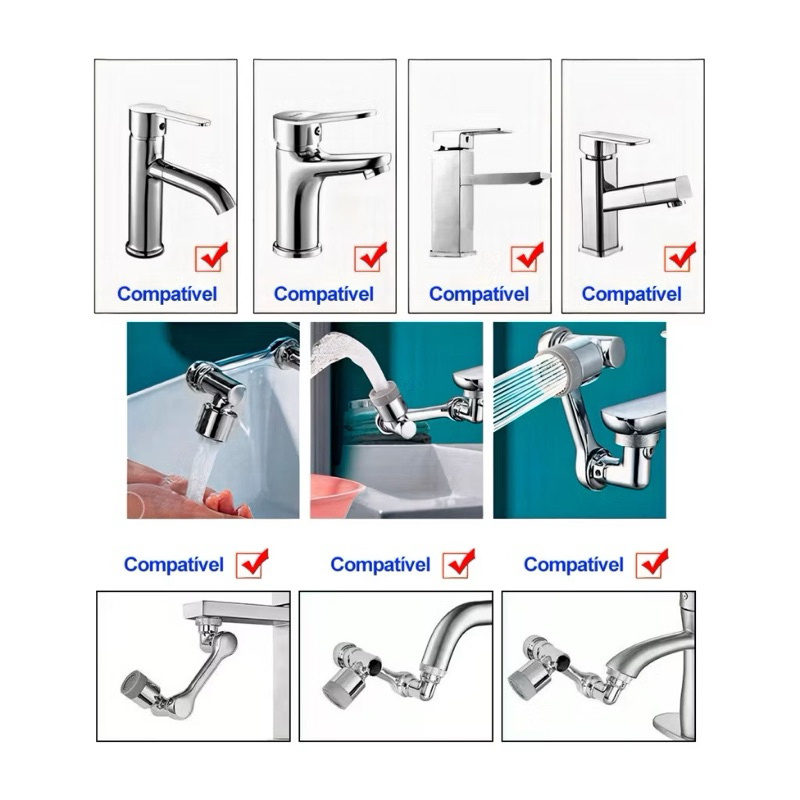 Compatível

Compatível

Compatível

Compatível

Compatível

Compatível

Compatível