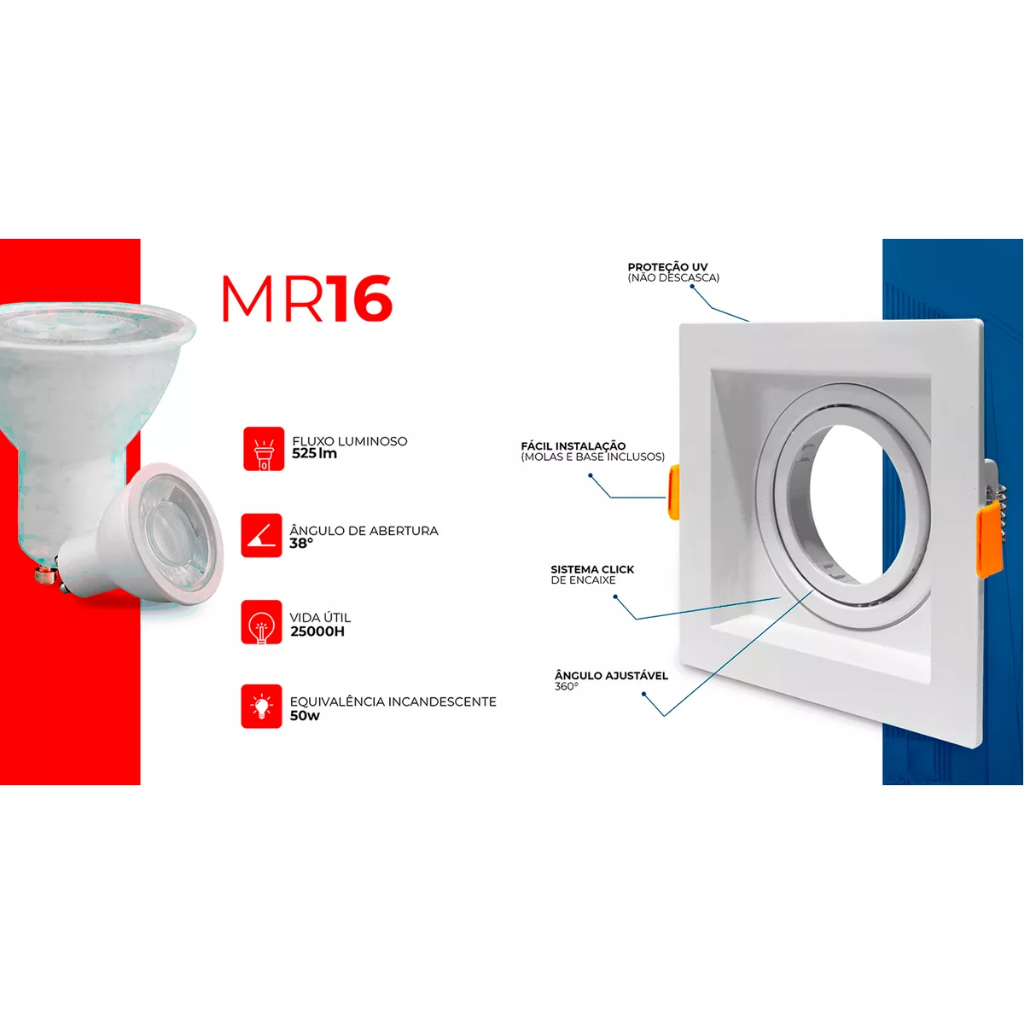 MR16

FLUXO LUMINOSO
525 lm

ÂNGULO DE ABERTURA
38°

VIDA ÚTIL
25000H

EQUIVALÊNCIA INCANDESCENTE
50w

PROTEÇÃO UV
(NÃO DESCASCA)

FÁCIL INSTALAÇÃO
(MOLAS E BASE INCLUSOS)

SISTEMA CLICK
DE ENCAIXE

ÂNGULO AJUSTÁVEL
360°