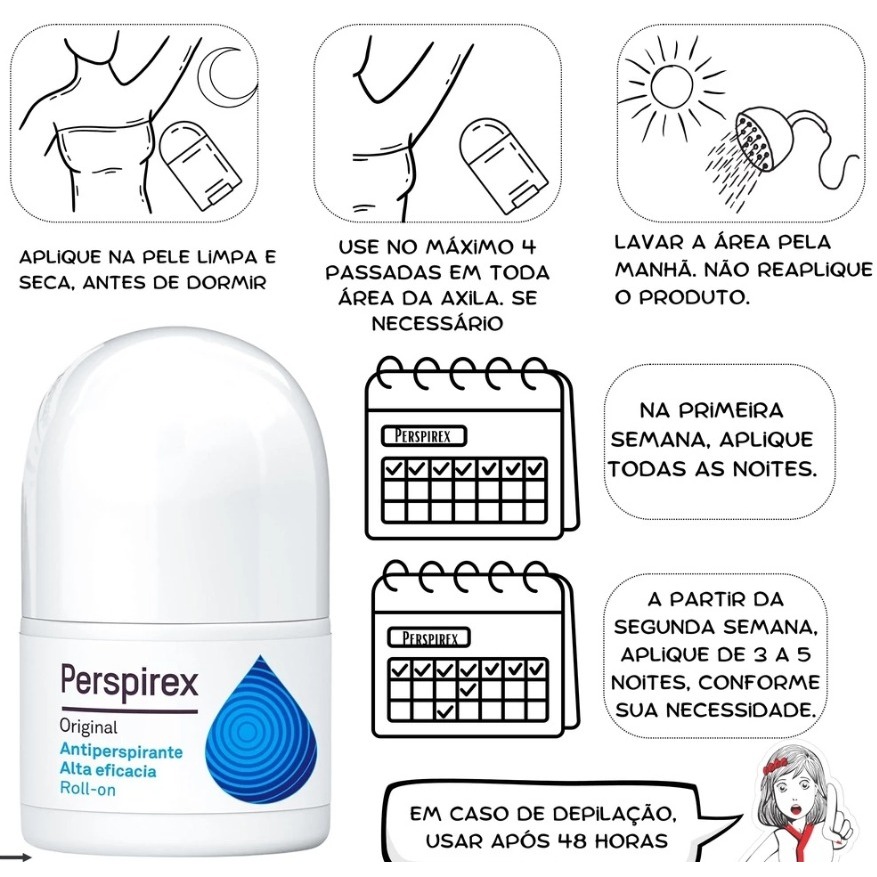 APLIQUE NA PELE LIMPA E SECA, ANTES DE DORMIR

USE NO MÁXIMO 4 PASSADAS EM TODA ÁREA DA AXILA. SE NECESSÁRIO

LAVAR A ÁREA PELA MANHÃ. NÃO REAPLIQUE O PRODUTO.

PERSPIREX

NA PRIMEIRA SEMANA, APLIQUE TODAS AS NOITES.

PERSPIREX

A PARTIR DA SEGUNDA SEMANA, APLIQUE DE 3 A 5 NOITES, CONFORME SUA NECESSIDADE.

Perspirex
Original
Antiperspirante
Alta eficacia
Roll-on

EM CASO DE DEPILAÇÃO, USAR APÓS 48 HORAS