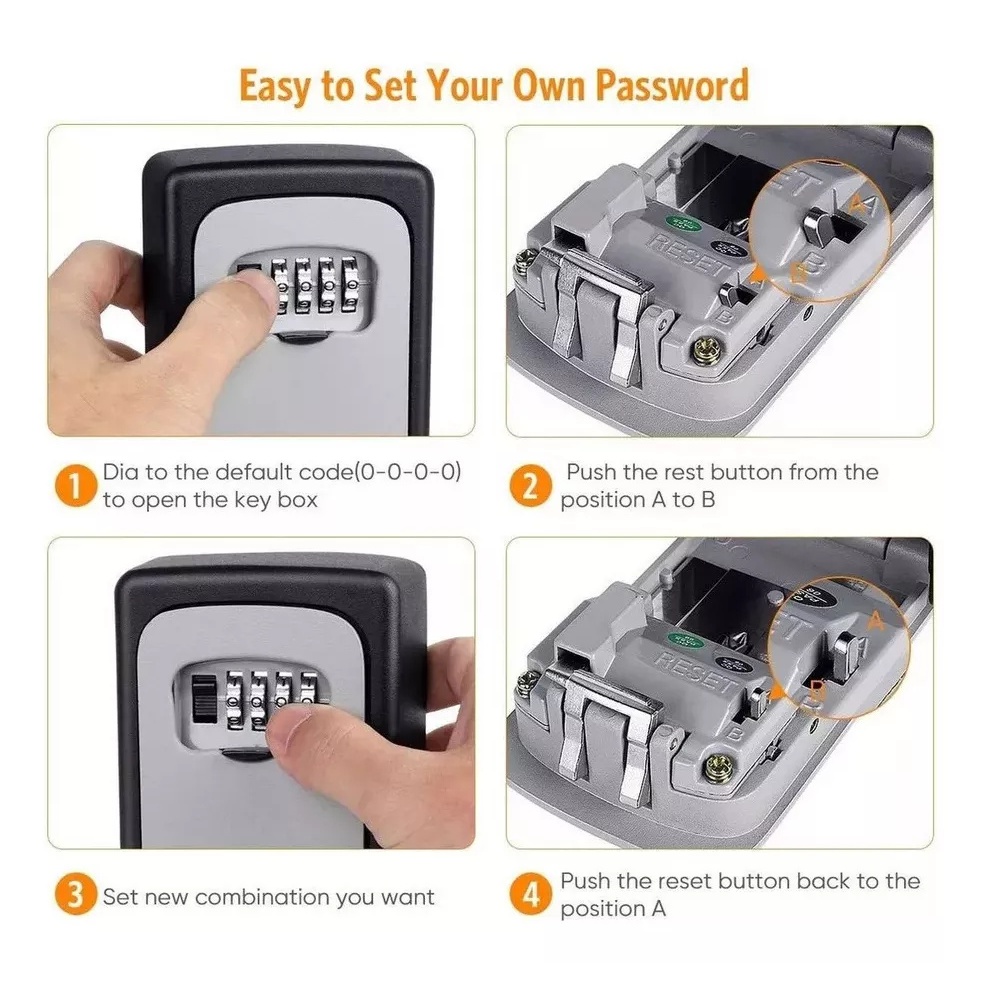 Easy to Set Your Own Password

RESET
A
B
B

1 Dia to the default code(0-0-0-0) to open the key box

2 Push the rest button from the position A to B

RESET
A
B
B

3 Set new combination you want

4 Push the reset button back to the position A