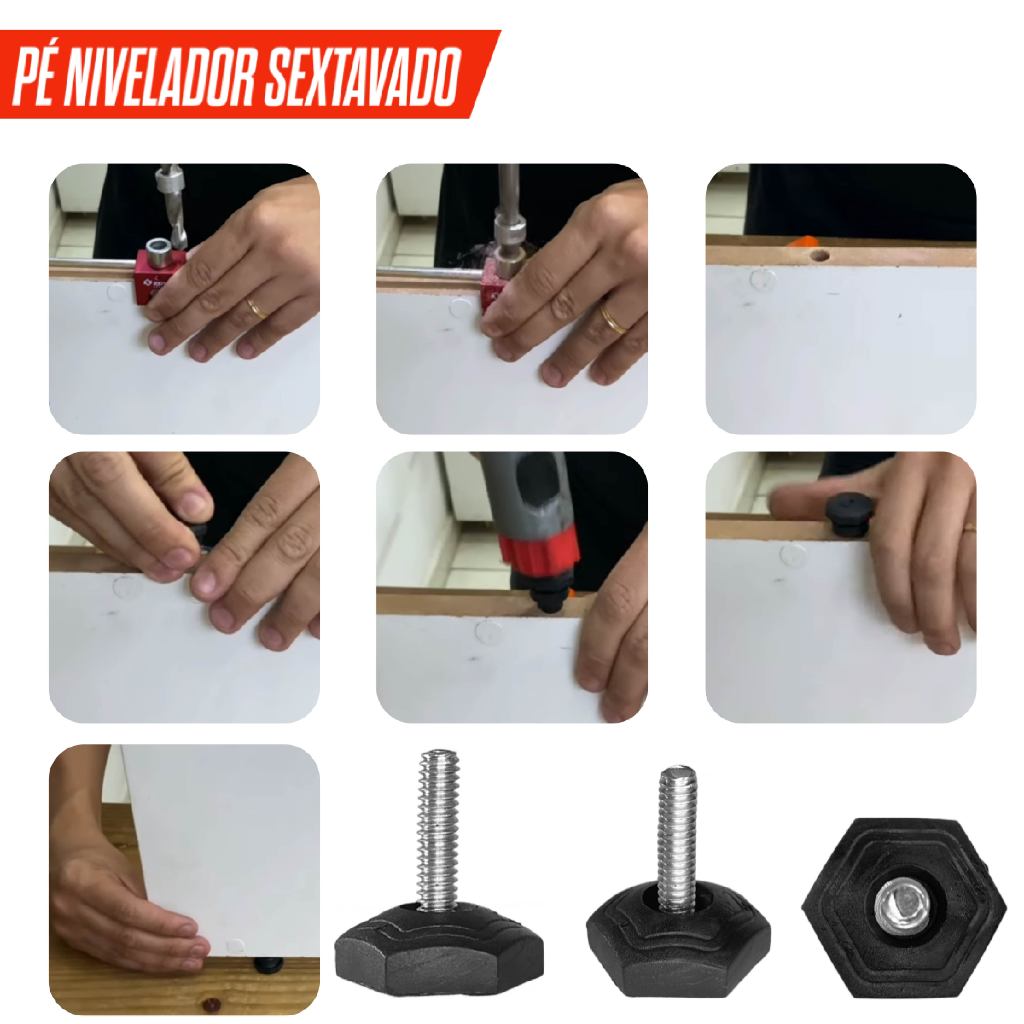 PÉ NIVELADOR SEXTAVADO