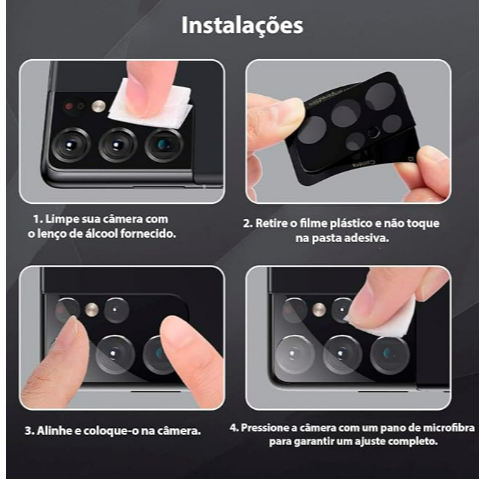 Instalações

1. Limpe sua câmera com o lenço de álcool fornecido.

2. Retire o filme plástico e não toque na pasta adesiva.

3. Alinhe e coloque-o na câmera.

4. Pressione a câmera com um pano de microfibra para garantir um ajuste completo.