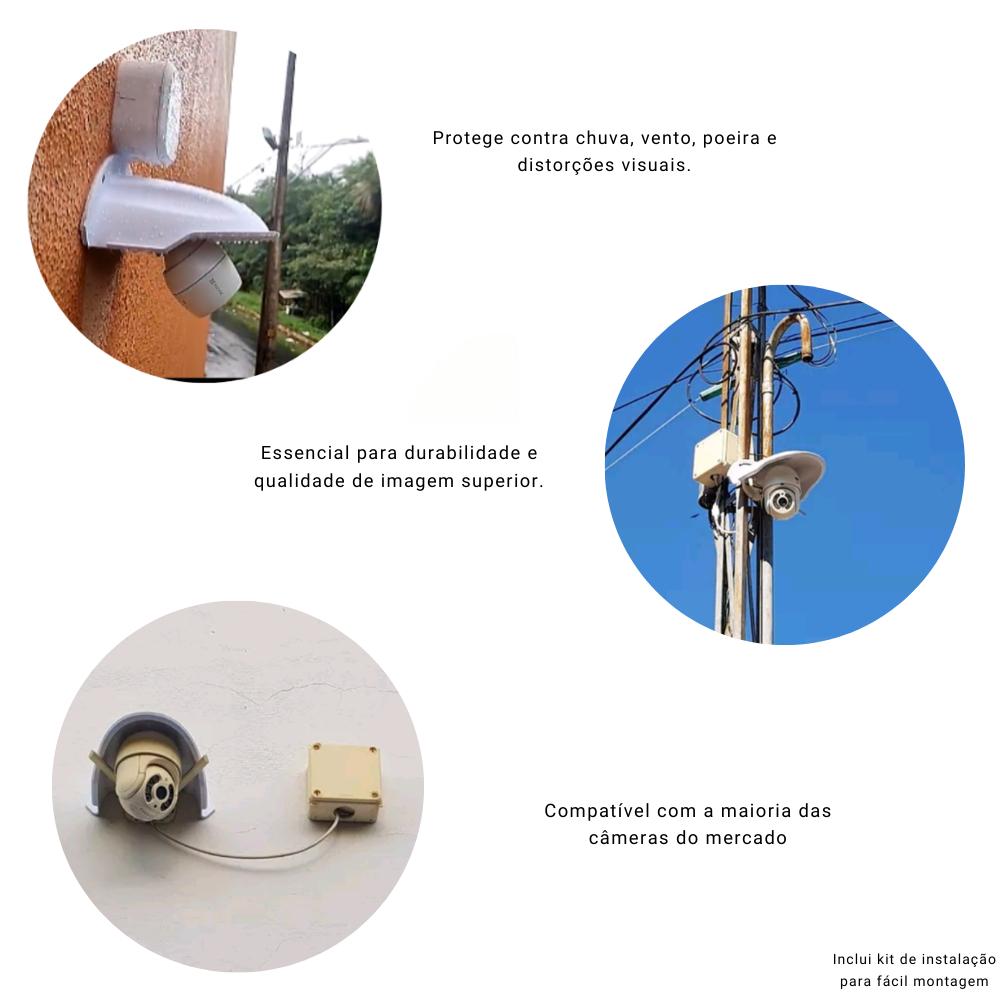 Protege contra chuva, vento, poeira e distorções visuais.

Essencial para durabilidade e qualidade de imagem superior.

Compatível com a maioria das câmeras do mercado

Inclui kit de instalação para fácil montagem