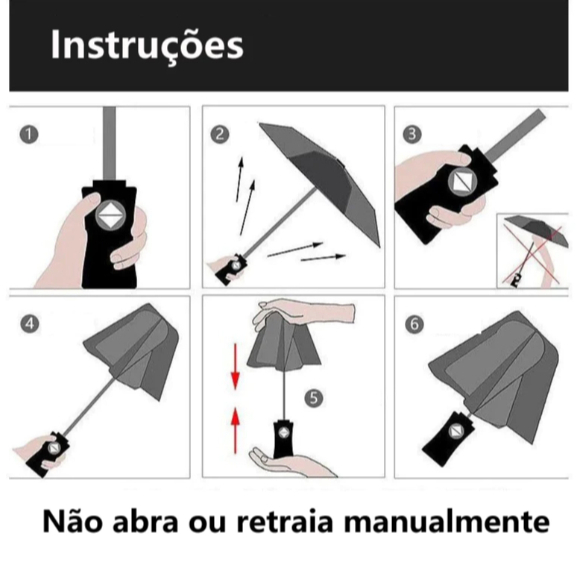 Instruções

1

2

3

4

5

6

Não abra ou retraia manualmente