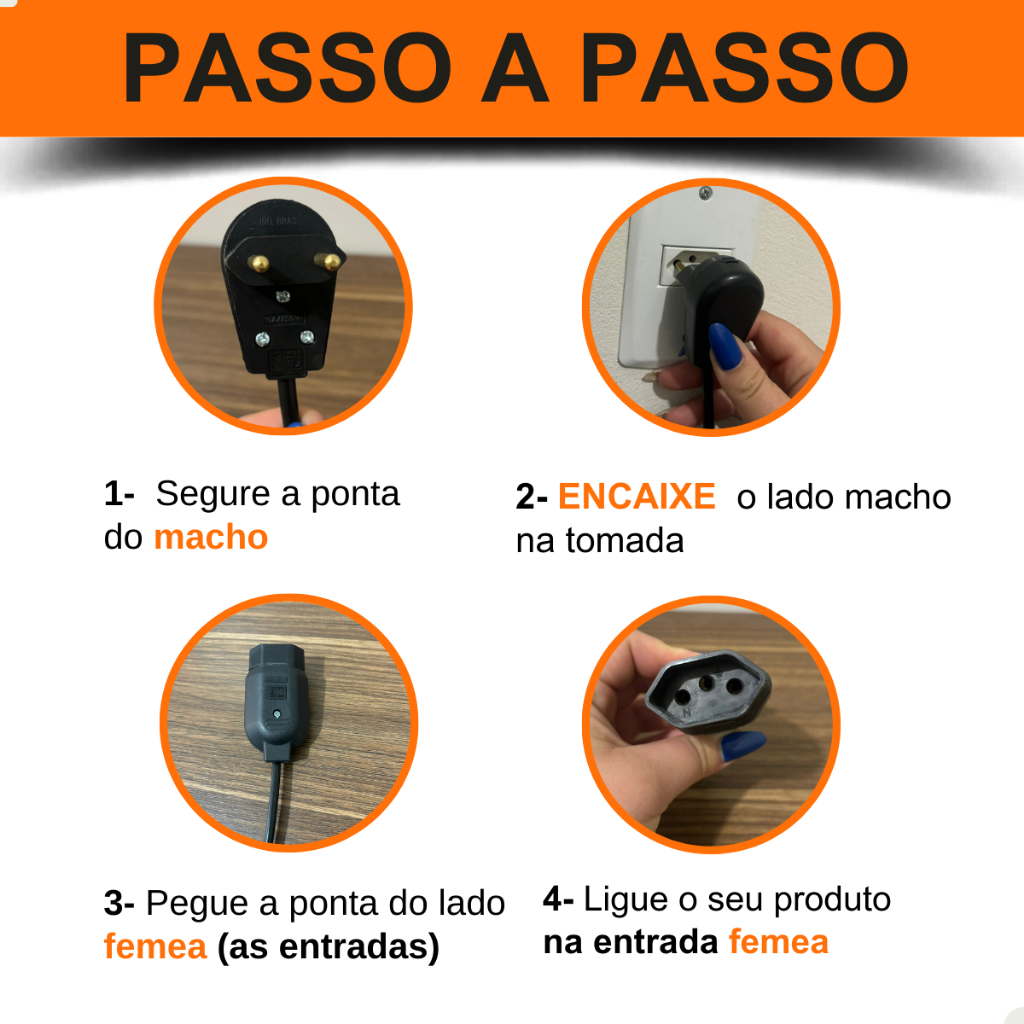 PASSO A PASSO

1- Segure a ponta do macho

2- ENCAIXE o lado macho na tomada

3- Pegue a ponta do lado femea (as entradas)

4- Ligue o seu produto na entrada femea