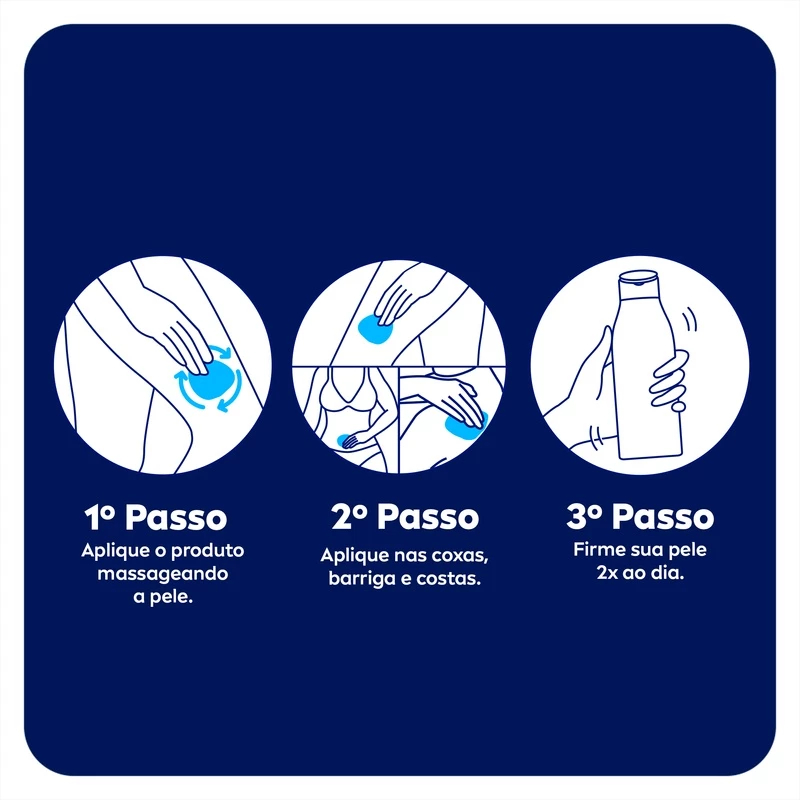 1º Passo
Aplique o produto massageando a pele.

2º Passo
Aplique nas coxas, barriga e costas.

3º Passo
Firme sua pele 2x ao dia.