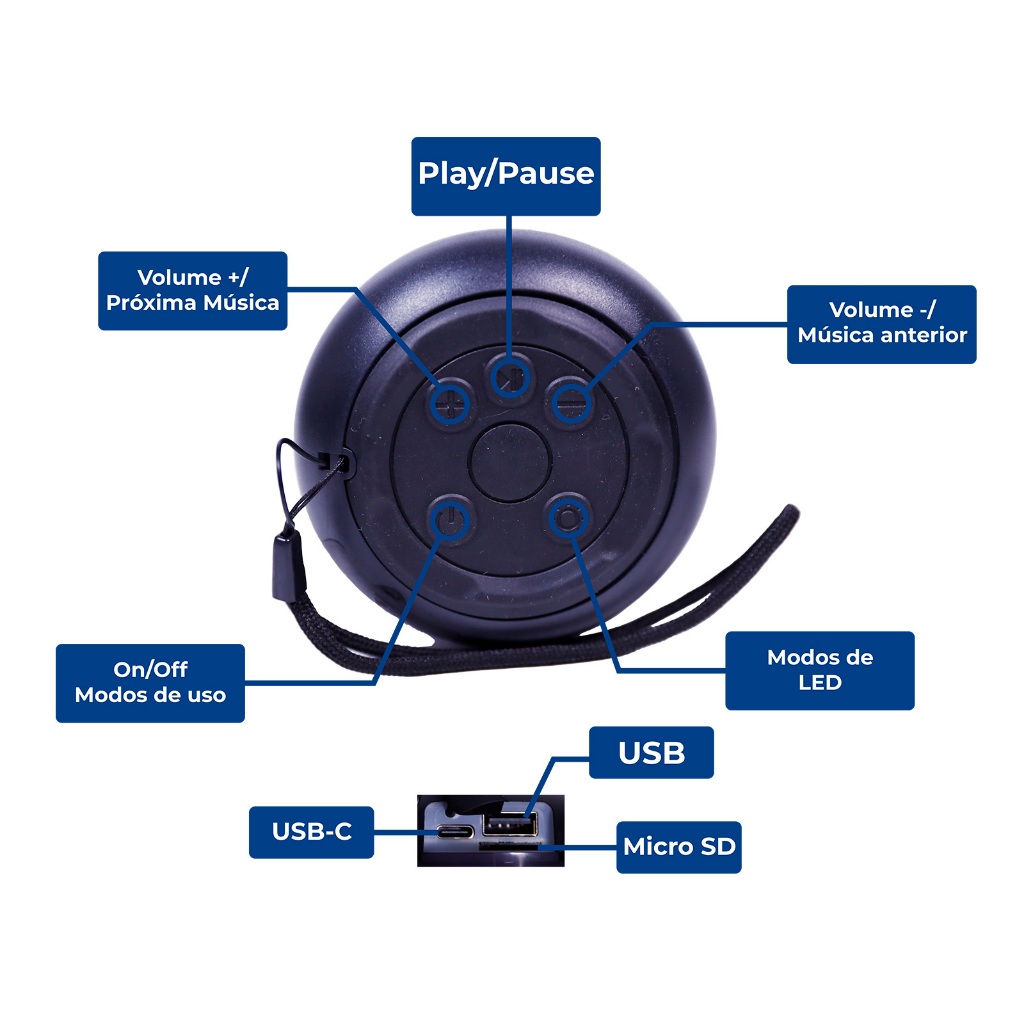 Play/Pause

Volume +/
Próxima Música

Volume -/
Música anterior

On/Off
Modos de uso

Modos de
LED

USB

USB-C

Micro SD