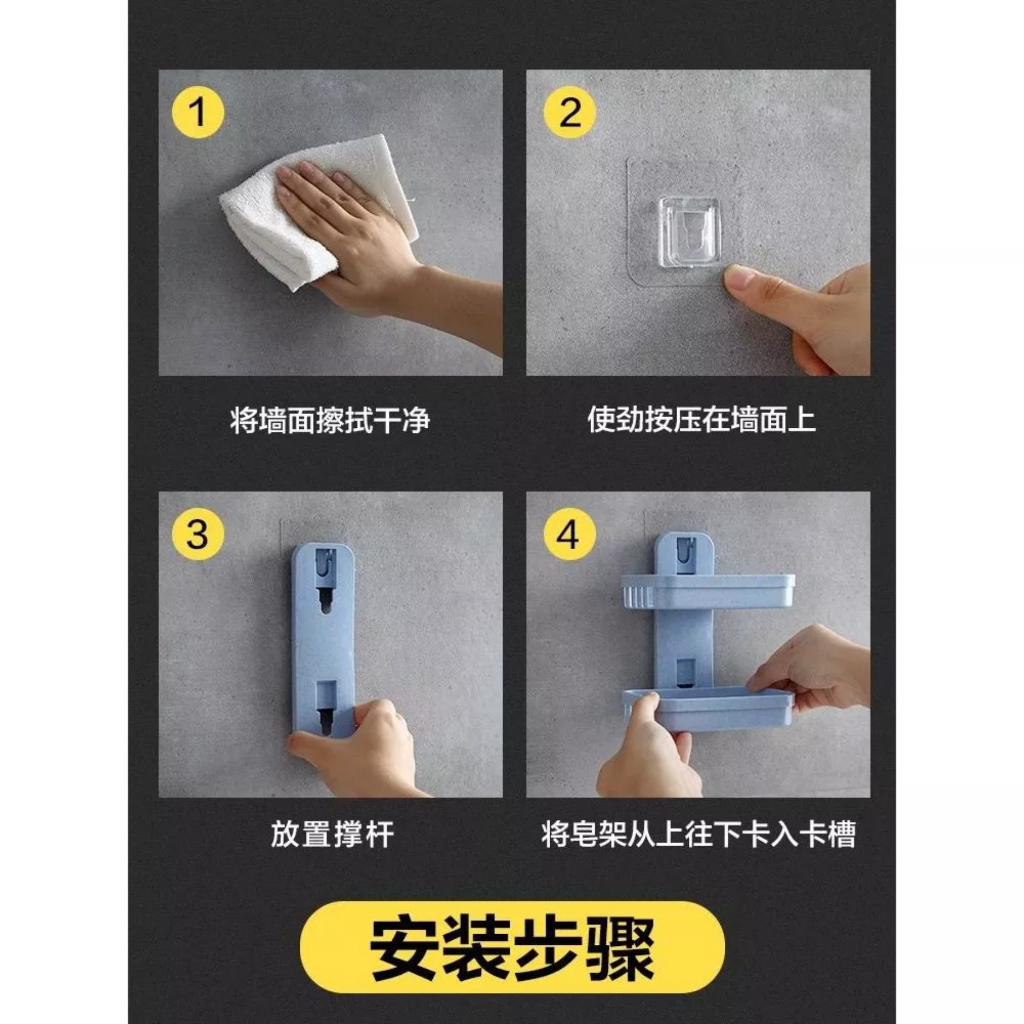 1

将墙面擦拭干净

2

使劲按压在墙面上

3

放置撑杆

4

将皂架从上往下卡入卡槽

安装步骤