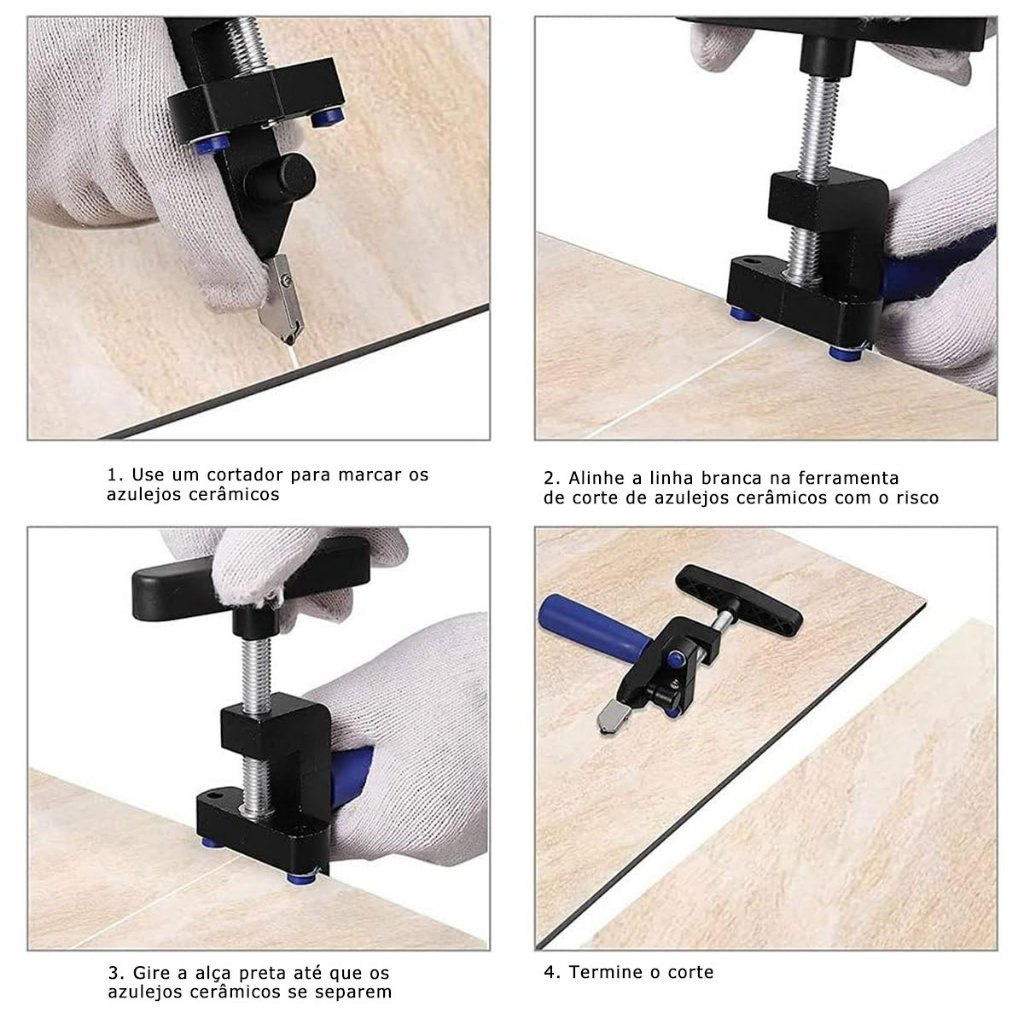 1. Use um cortador para marcar os azulejos cerâmicos

2. Alinhe a linha branca na ferramenta de corte de azulejos cerâmicos com o risco

3. Gire a alça preta até que os azulejos cerâmicos se separem

4. Termine o corte