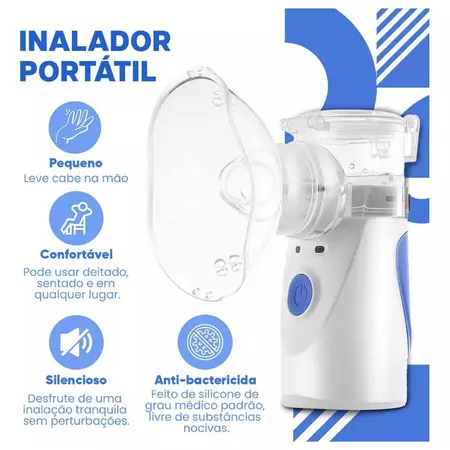 INALADOR PORTÁTIL

Pequeno
Leve cabe na mão

Confortável
Pode usar deitado, sentado e em qualquer lugar.

Silencioso
Desfrute de uma inalação tranquila sem perturbações.

Anti-bactericida
Feito de silicone de grau médico padrão, livre de substâncias nocivas.