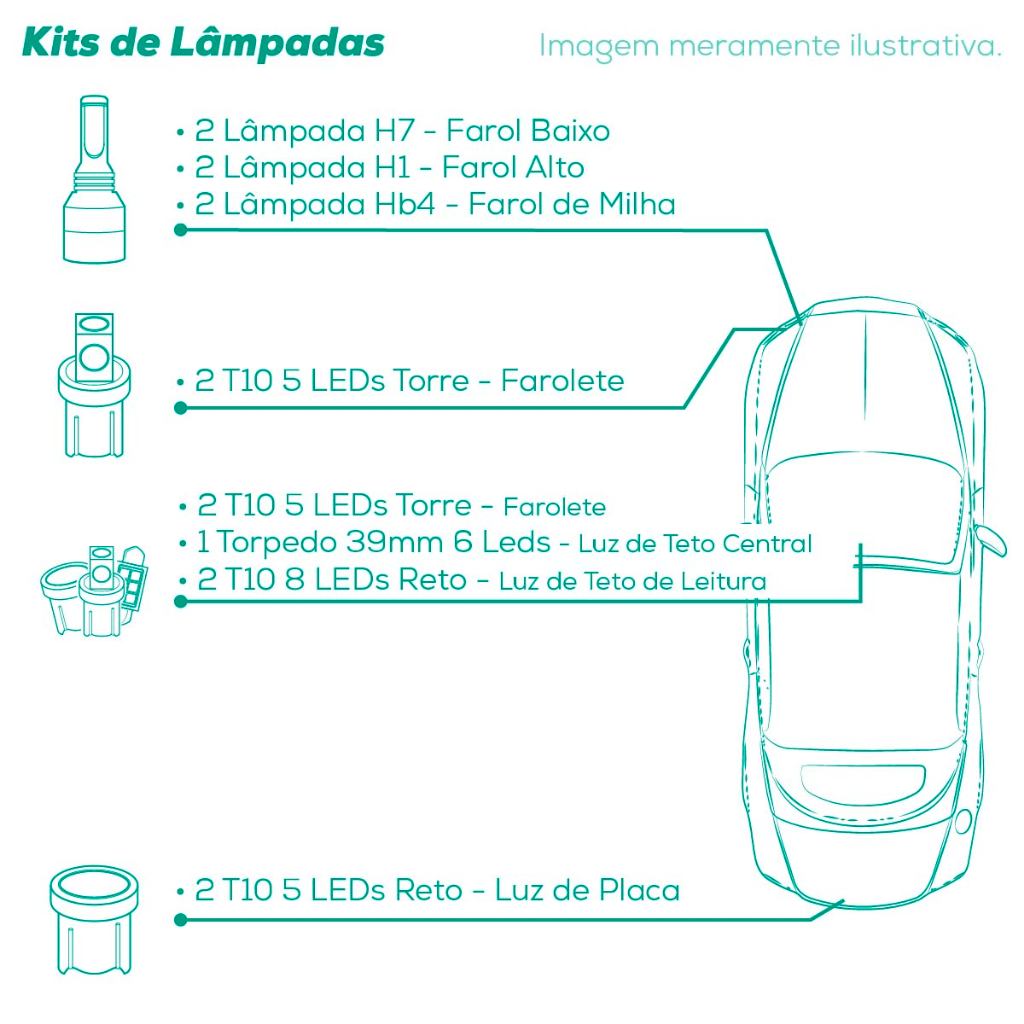 Kits de Lâmpadas

Imagem meramente ilustrativa.

• 2 Lâmpada H7 - Farol Baixo
• 2 Lâmpada H1 - Farol Alto
• 2 Lâmpada Hb4 - Farol de Milha

• 2 T10 5 LEDs Torre - Farolete

• 2 T10 5 LEDs Torre - Farolete
• 1 Torpedo 39mm 6 Leds - Luz de Teto Central
• 2 T10 8 LEDs Reto - Luz de Teto de Leitura

• 2 T10 5 LEDs Reto - Luz de Placa