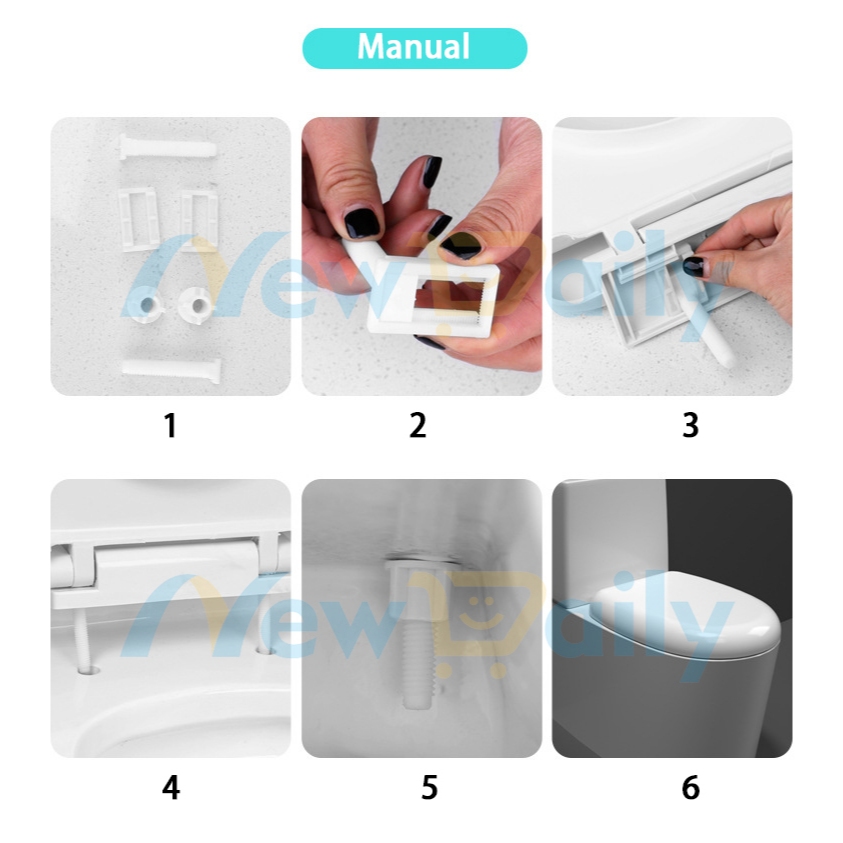 Manual

NewDaily

1

2

3

NewDaily

4

5

6