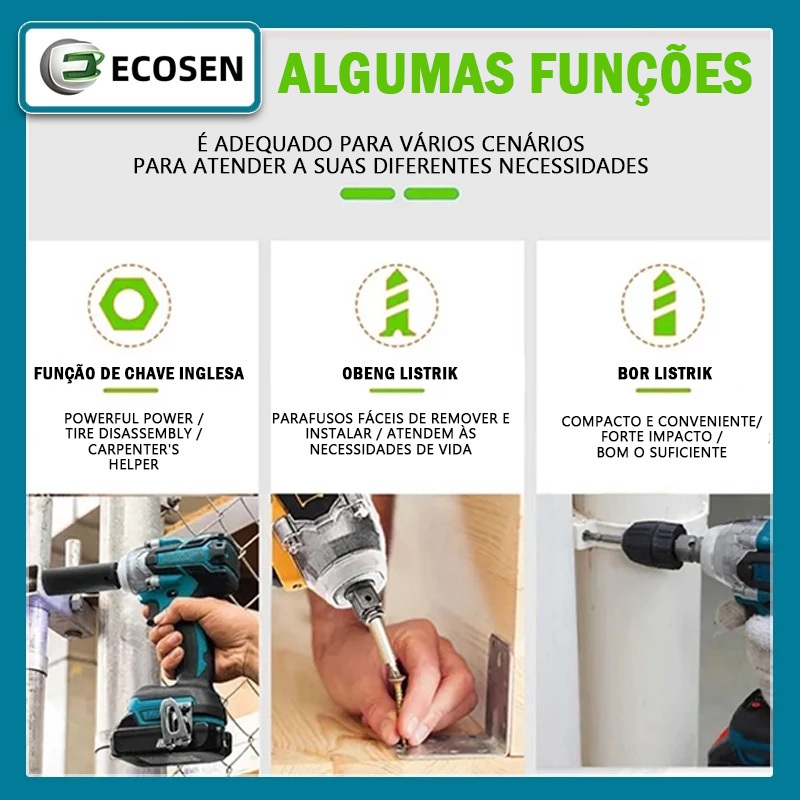 ECOSEN

ALGUMAS FUNÇÕES

É ADEQUADO PARA VÁRIOS CENÁRIOS
PARA ATENDER A SUAS DIFERENTES NECESSIDADES

FUNÇÃO DE CHAVE INGLESA

POWERFUL POWER / TIRE DISASSEMBLY / CARPENTER'S HELPER

OBENG LISTRIK

PARAFUSOS FÁCEIS DE REMOVER E INSTALAR / ATENDEM ÀS NECESSIDADES DE VIDA

BOR LISTRIK

COMPACTO E CONVENIENTE/ FORTE IMPACTO / BOM O SUFICIENTE